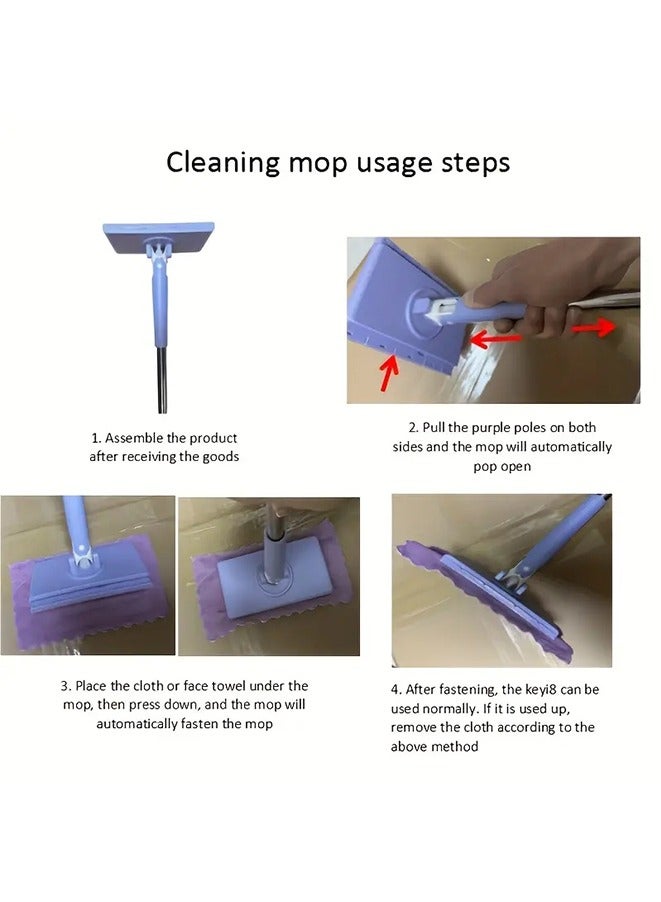 Cleaning mop usage steps

1. Assemble the product after receiving the goods

2. Pull the purple poles on both sides and the mop will automatically pop open

3. Place the cloth or face towel under the mop, then press down, and the mop will automatically fasten the mop

4. After fastening, the keyi8 can be used normally. If it is used up, remove the cloth according to the above method