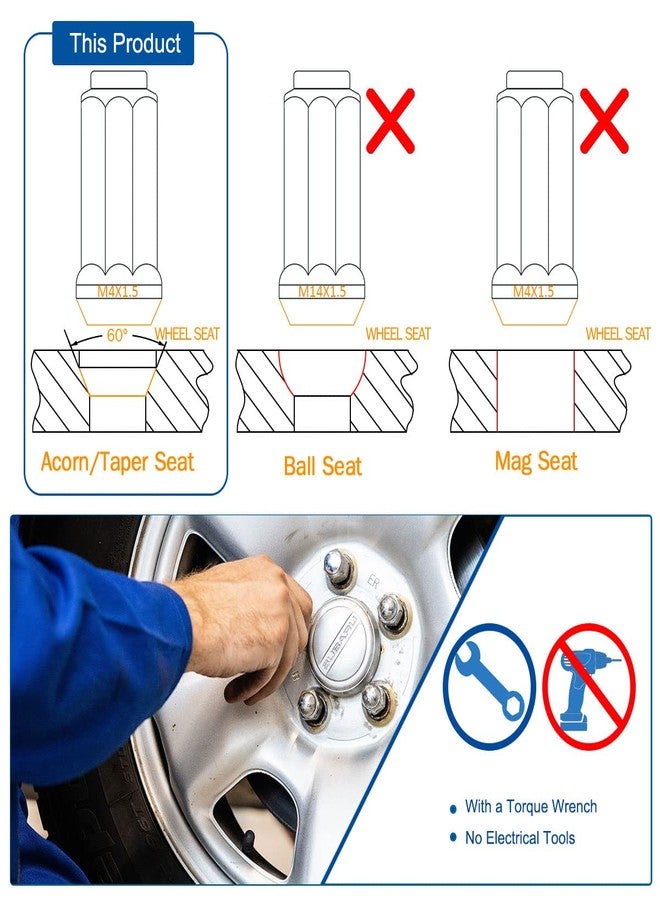 This Product

M4X1.5

60°

WHEEL SEAT

Acorn/Taper Seat

M14X1.5

WHEEL SEAT

Ball Seat

M4X1.5

WHEEL SEAT

Mag Seat

SUBARU

• With a Torque Wrench

• No Electrical Tools