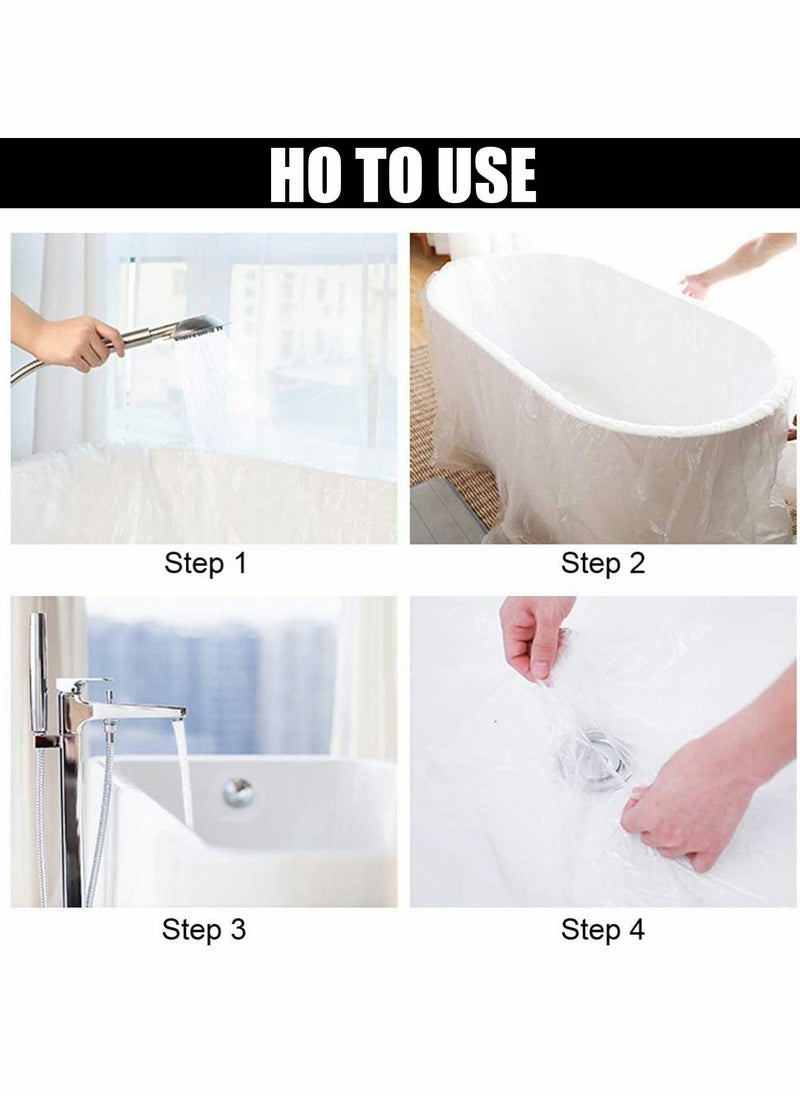 HO TO USE

Step 1

Step 2

Step 3

Step 4