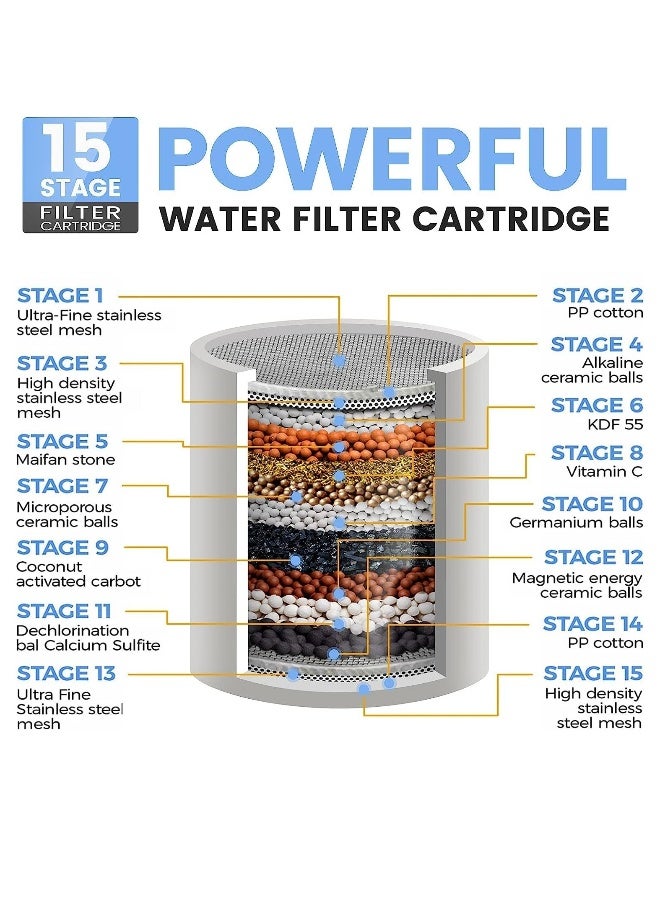 15 STAGE FILTER CARTRIDGE

POWERFUL
WATER FILTER CARTRIDGE

STAGE 1
Ultra-Fine stainless steel mesh

STAGE 3
High density stainless steel mesh

STAGE 5
Maifan stone

STAGE 7
Microporous ceramic balls

STAGE 9
Coconut activated carbot

STAGE 11
Dechlorination bal Calcium Sulfite

STAGE 13
Ultra Fine Stainless steel mesh

STAGE 2
PP cotton

STAGE 4
Alkaline ceramic balls

STAGE 6
KDF 55

STAGE 8
Vitamin C

STAGE 10
Germanium balls

STAGE 12
Magnetic energy ceramic balls

STAGE 14
PP cotton

STAGE 15
High density stainless steel mesh