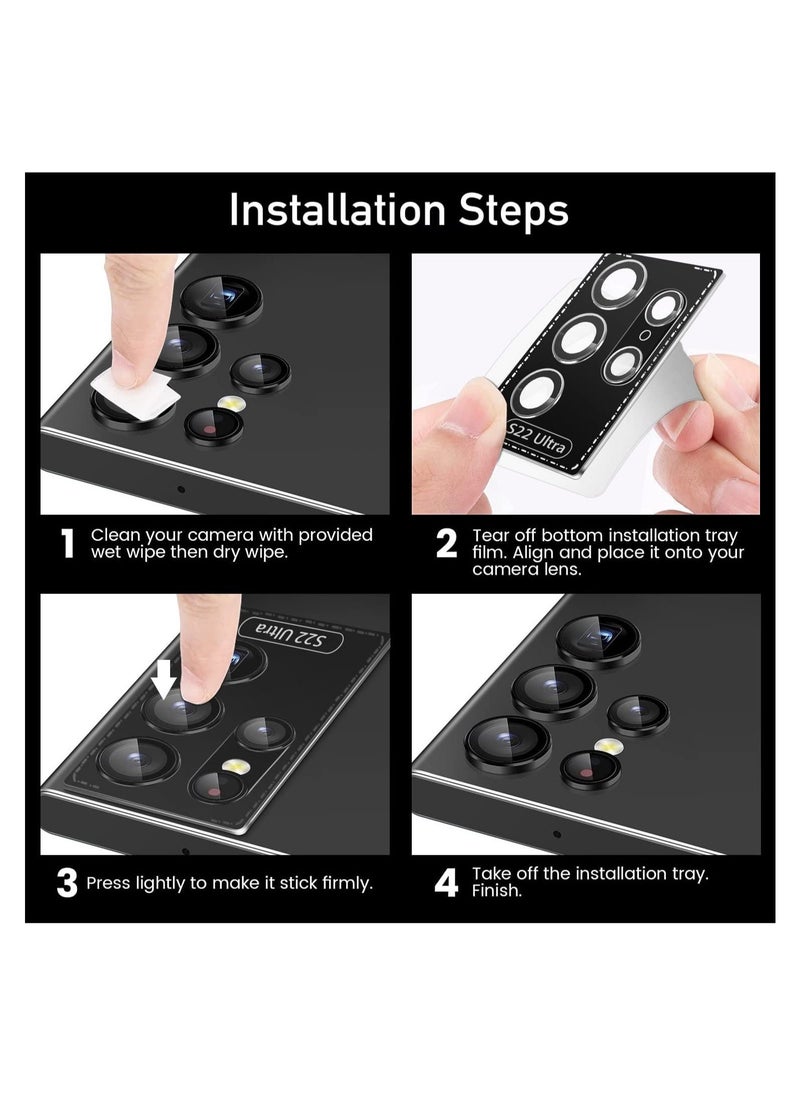 Installation Steps

S22 Ultra

1 Clean your camera with provided wet wipe then dry wipe.

2 Tear off bottom installation tray film. Align and place it onto your camera lens.

S22 Ultra

3 Press lightly to make it stick firmly.

4 Take off the installation tray. Finish.