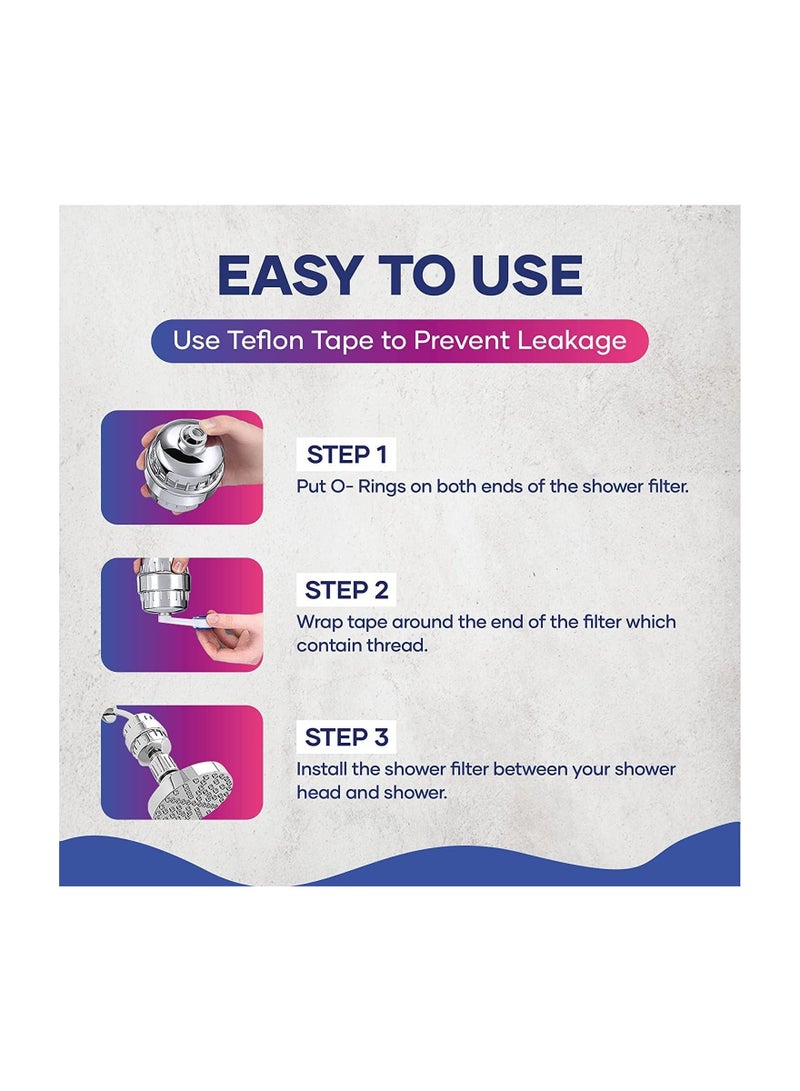 EASY TO USE

Use Teflon Tape to Prevent Leakage

STEP 1
Put O- Rings on both ends of the shower filter.

STEP 2
Wrap tape around the end of the filter which contain thread.

STEP 3
Install the shower filter between your shower head and shower.