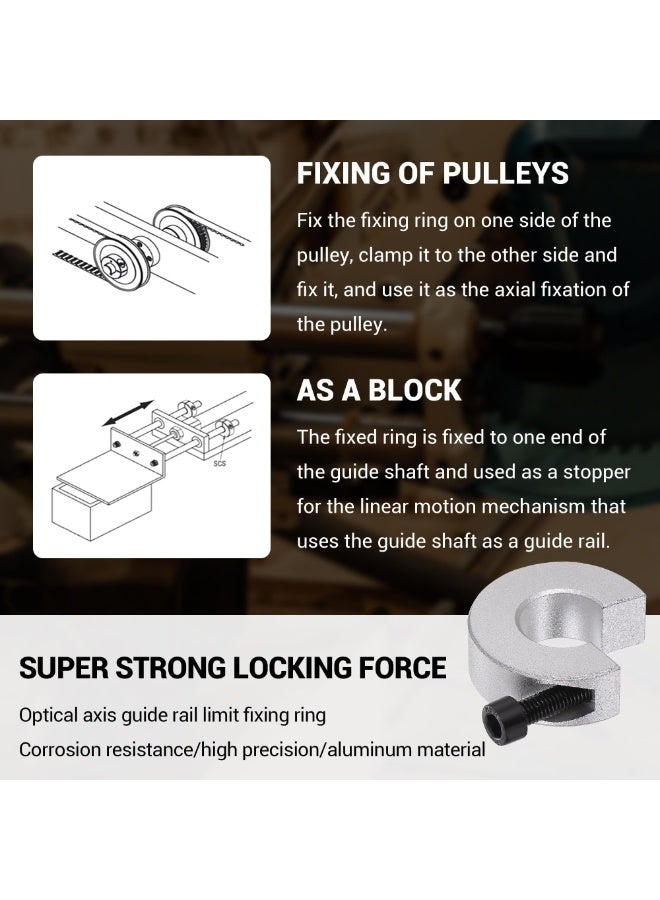 FIXING OF PULLEYS

Fix the fixing ring on one side of the pulley, clamp it to the other side and fix it, and use it as the axial fixation of the pulley.

SCS

AS A BLOCK

The fixed ring is fixed to one end of the guide shaft and used as a stopper for the linear motion mechanism that uses the guide shaft as a guide rail.

SUPER STRONG LOCKING FORCE

Optical axis guide rail limit fixing ring

Corrosion resistance/high precision/aluminum material