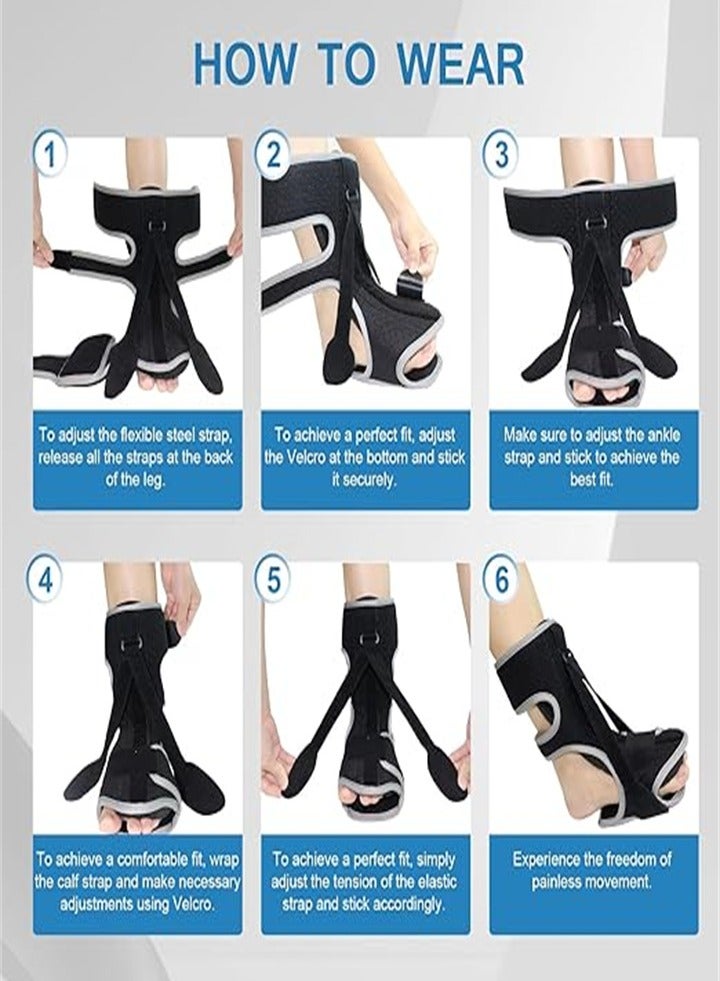 HOW TO WEAR

1

To adjust the flexible steel strap, release all the straps at the back of the leg.

2

To achieve a perfect fit, adjust the Velcro at the bottom and stick it securely.

3

Make sure to adjust the ankle strap and stick to achieve the best fit.

4

To achieve a comfortable fit, wrap the calf strap and make necessary adjustments using Velcro.

5

To achieve a perfect fit, simply adjust the tension of the elastic strap and stick accordingly.

6

Experience the freedom of painless movement.