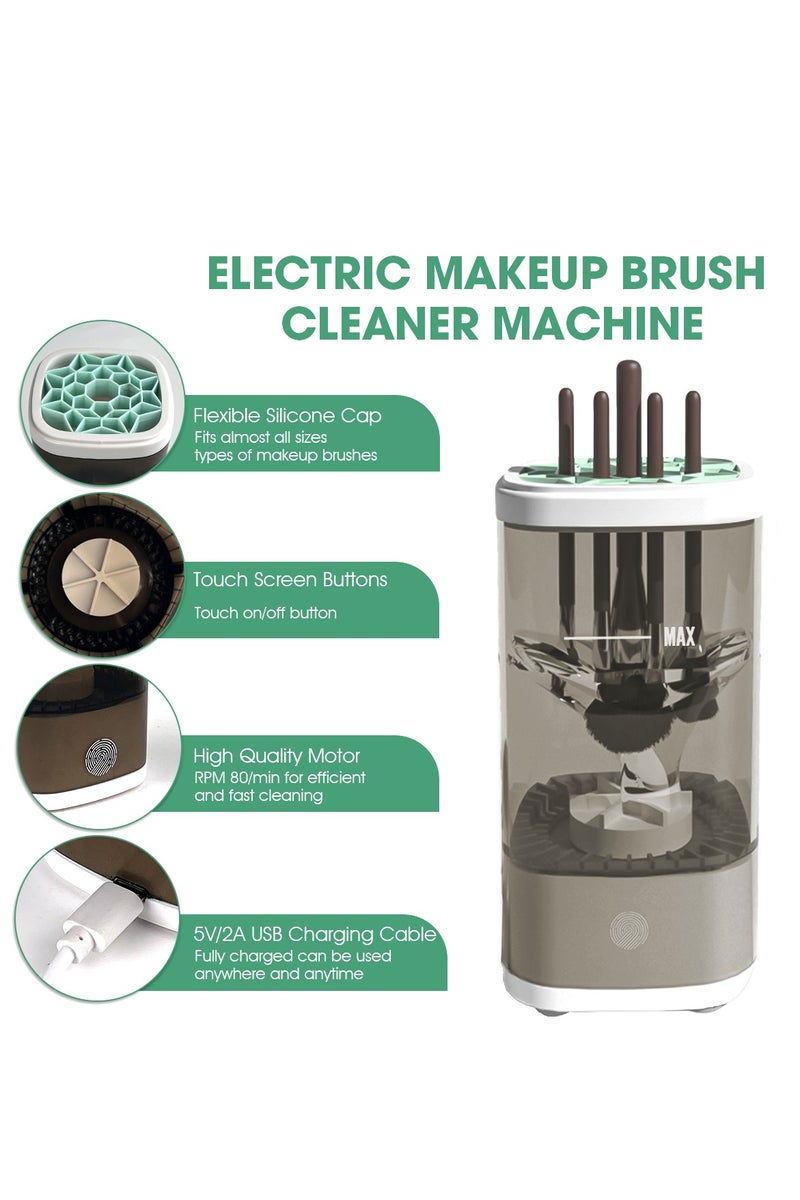 ELECTRIC MAKEUP BRUSH CLEANER MACHINE

Flexible Silicone Cap
Fits almost all sizes types of makeup brushes

Touch Screen Buttons
Touch on/off button

High Quality Motor
RPM 80/min for efficient and fast cleaning

5V/2A USB Charging Cable
Fully charged can be used anywhere and anytime

MAX