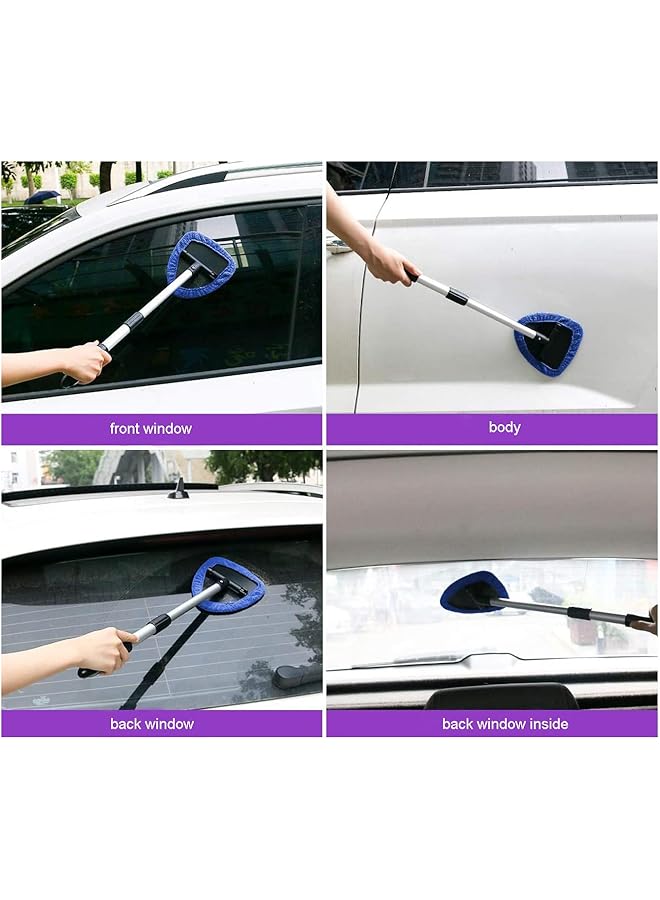 front window

body

back window

back window inside