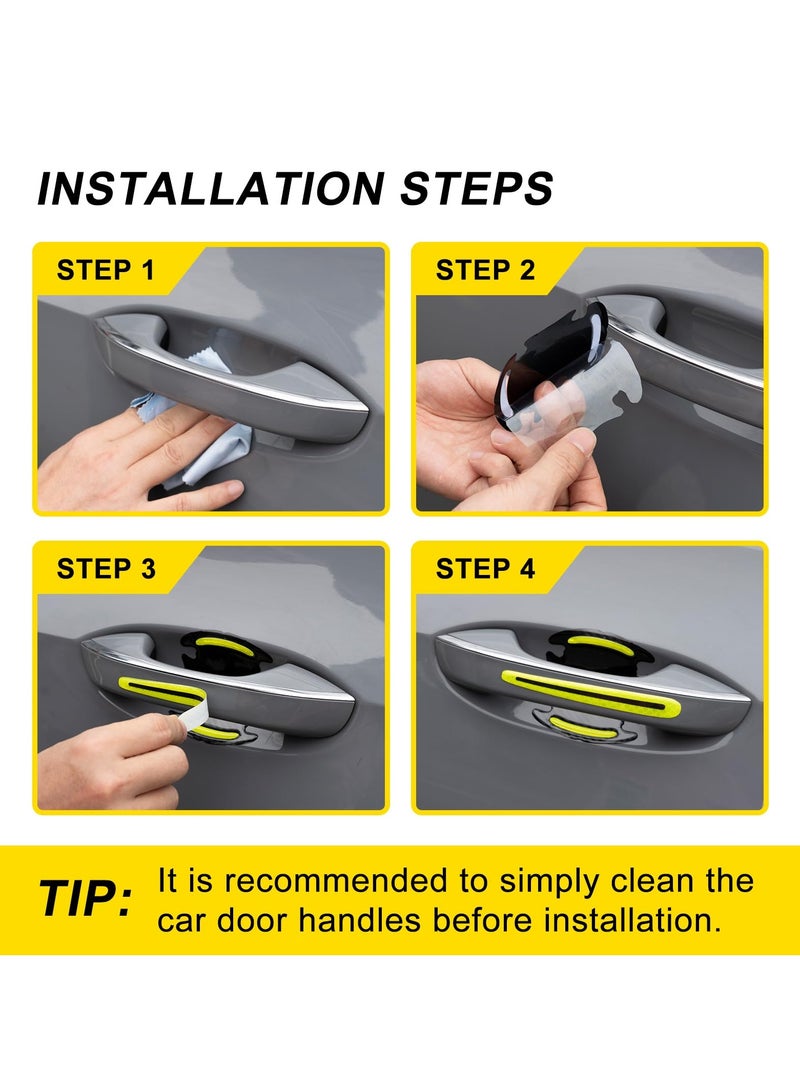 INSTALLATION STEPS

STEP 1

STEP 2

STEP 3

STEP 4

TIP: It is recommended to simply clean the car door handles before installation.