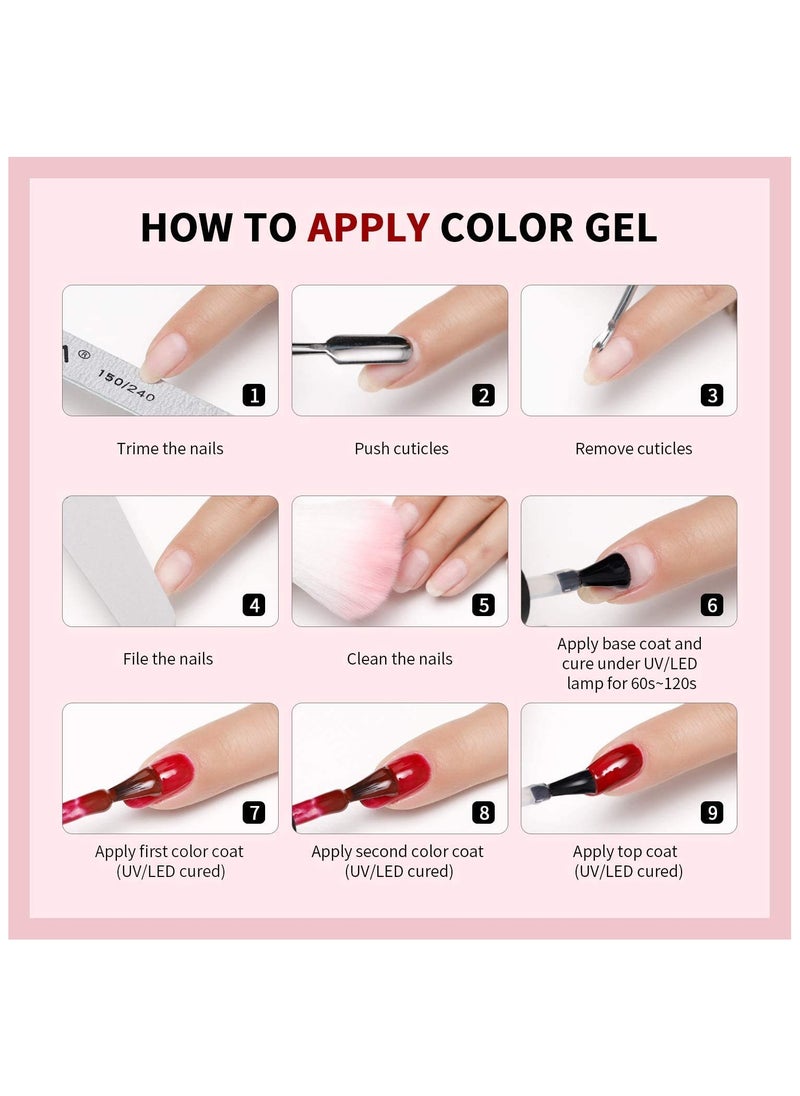 HOW TO APPLY COLOR GEL

150/240

1

Trime the nails

2

Push cuticles

3

Remove cuticles

4

File the nails

5

Clean the nails

6

Apply base coat and cure under UV/LED lamp for 60s~120s

7

Apply first color coat (UV/LED cured)

8

Apply second color coat (UV/LED cured)

9

Apply top coat (UV/LED cured)