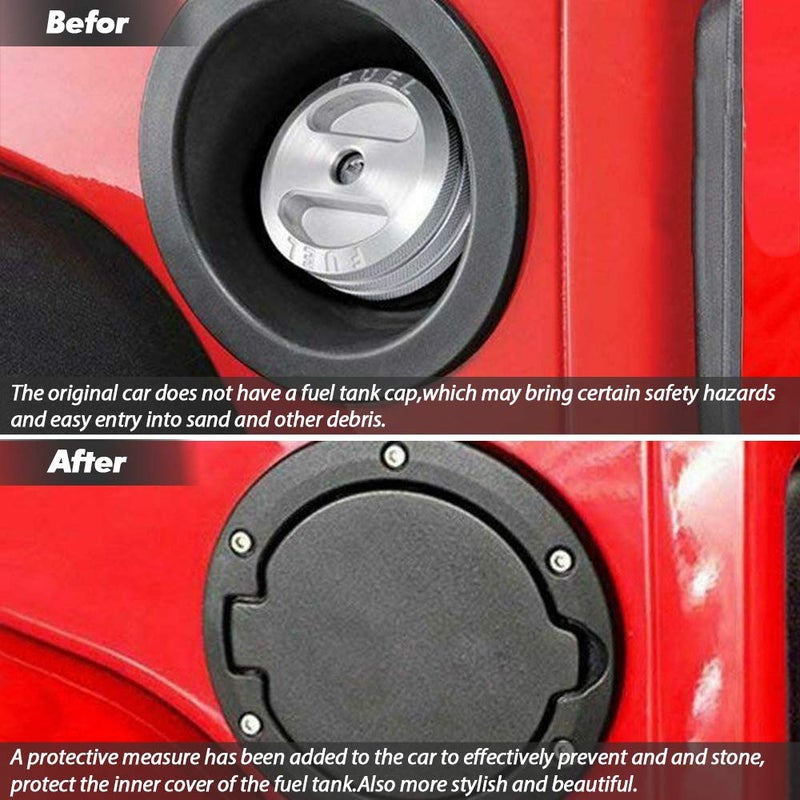 Befor

FUEL

FUEL

The original car does not have a fuel tank cap,which may bring certain safety hazards and easy entry into sand and other debris.

After

A protective measure has been added to the car to effectively prevent and and stone, protect the inner cover of the fuel tank.Also more stylish and beautiful.