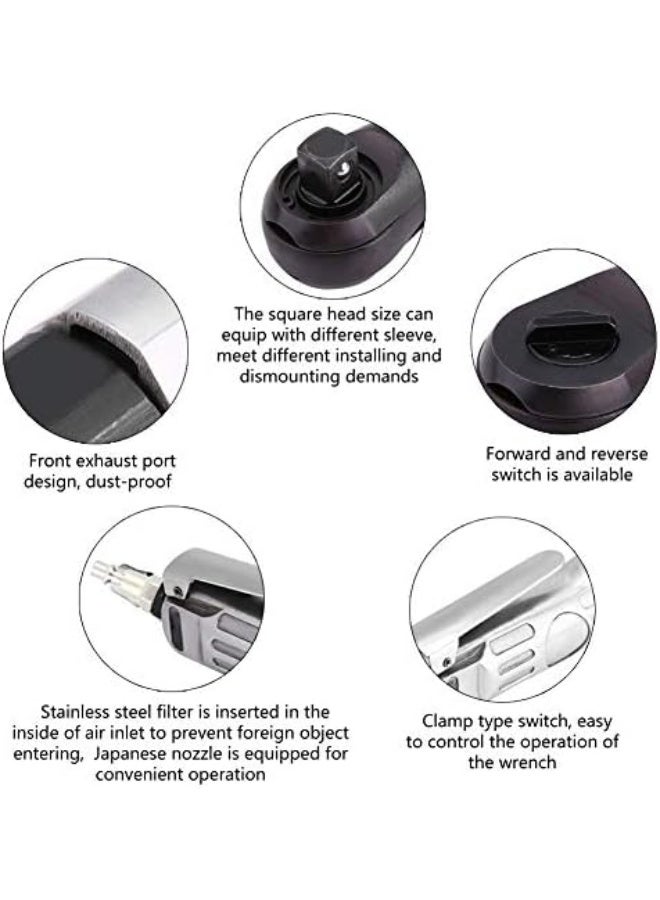 The square head size can equip with different sleeve, meet different installing and dismounting demands

Front exhaust port design, dust-proof

Forward and reverse switch is available

Stainless steel filter is inserted in the inside of air inlet to prevent foreign object entering, Japanese nozzle is equipped for convenient operation

Clamp type switch, easy to control the operation of the wrench