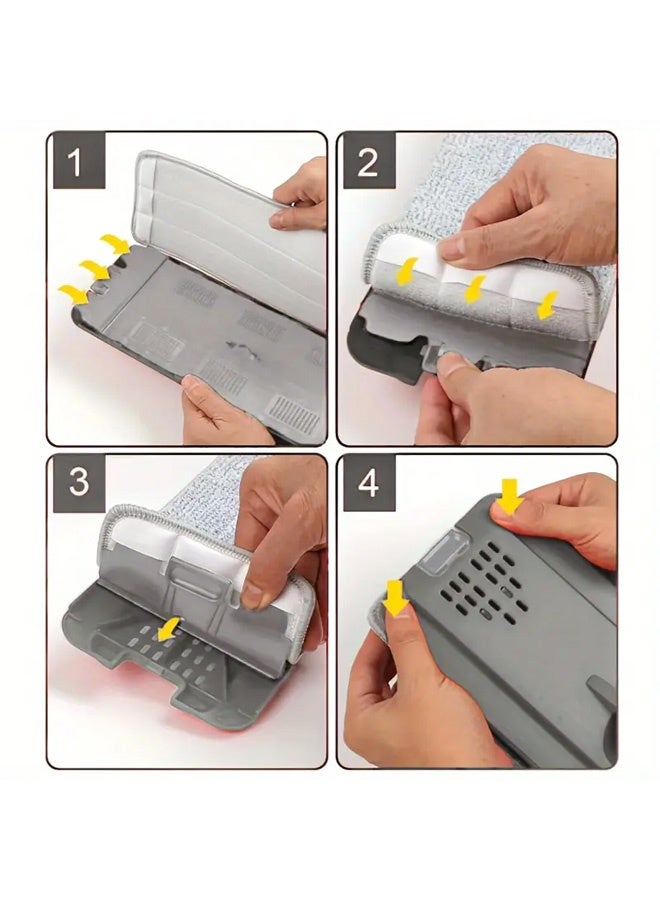 1

2

3

4