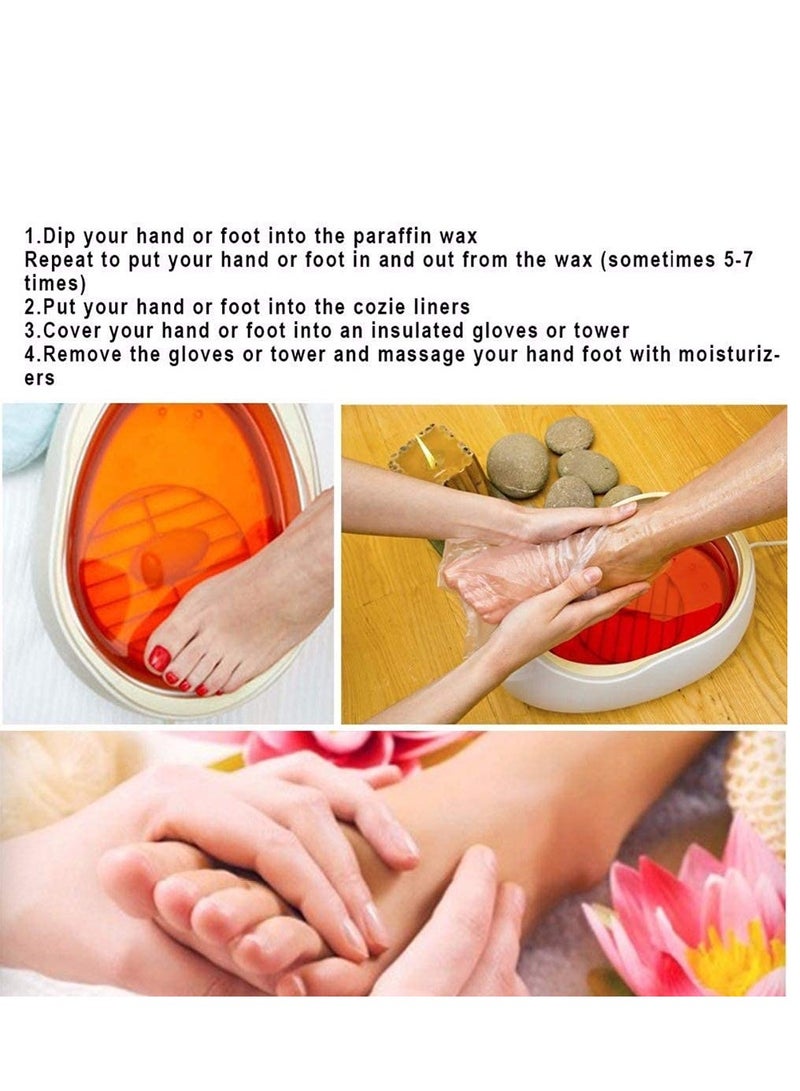 1.Dip your hand or foot into the paraffin wax
Repeat to put your hand or foot in and out from the wax (sometimes 5-7 times)
2.Put your hand or foot into the cozie liners
3.Cover your hand or foot into an insulated gloves or tower
4.Remove the gloves or tower and massage your hand foot with moisturizers