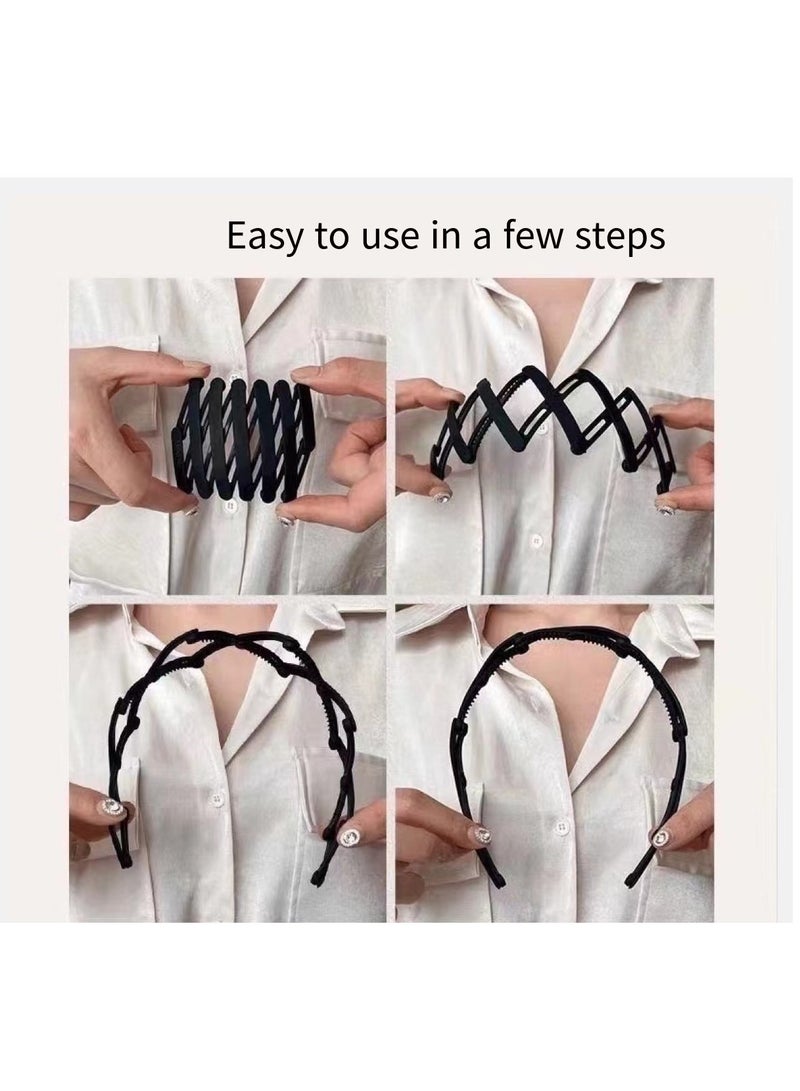 Easy to use in a few steps