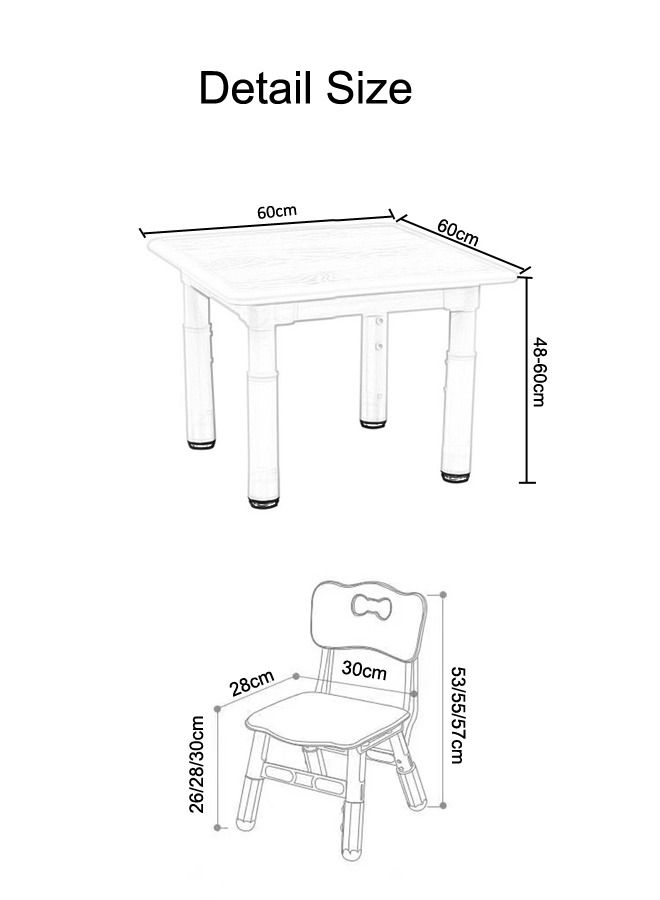 Detail Size

60cm

60cm

48-60cm

28cm

30cm

53/55/57cm

26/28/30cm