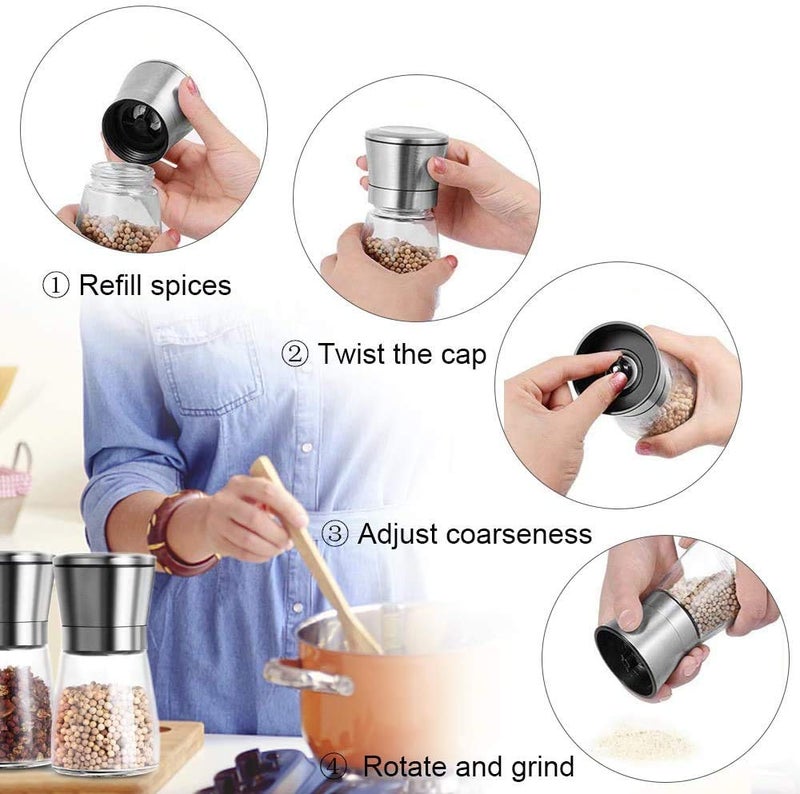 ① Refill spices

② Twist the cap

③ Adjust coarseness

④ Rotate and grind