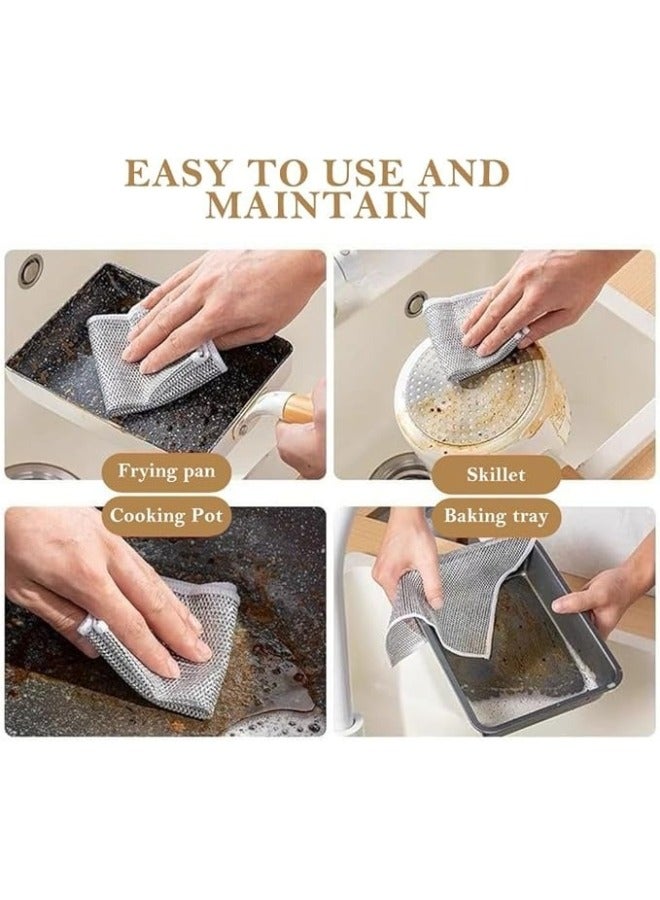 EASY TO USE AND MAINTAIN

Frying pan

Skillet

Cooking Pot

Baking tray