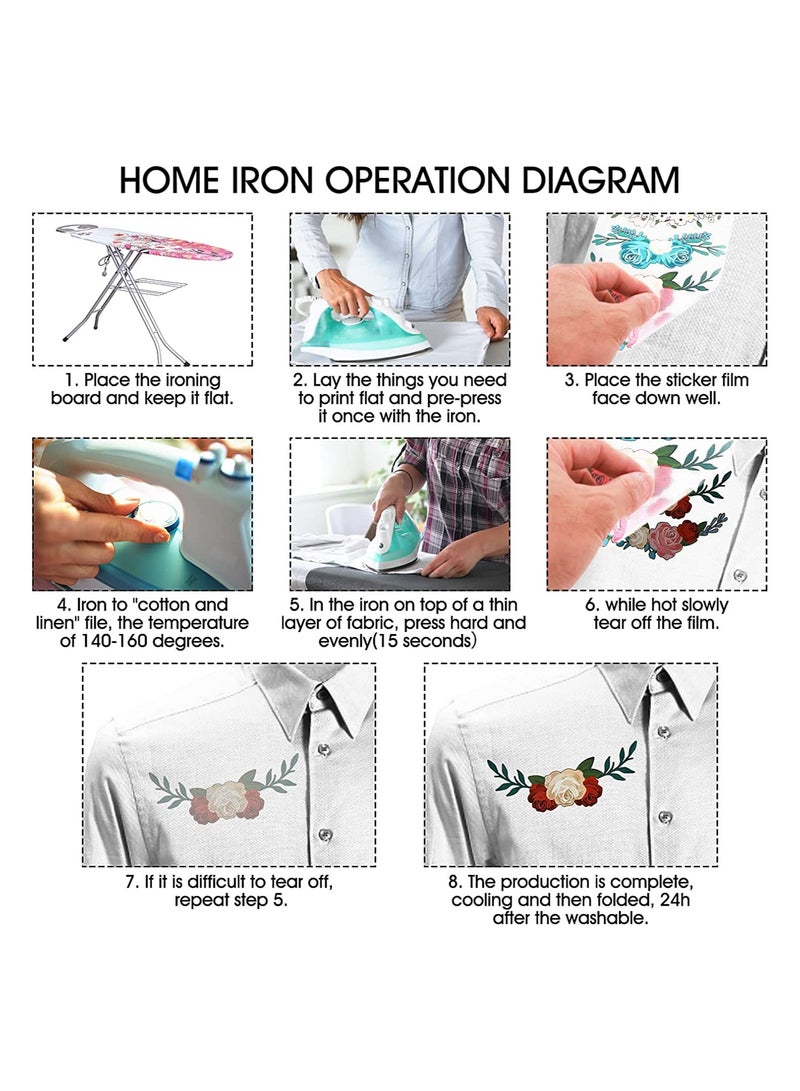 HOME IRON OPERATION DIAGRAM

1. Place the ironing board and keep it flat.

2. Lay the things you need to print flat and pre-press it once with the iron.

3. Place the sticker film face down well.

4. Iron to "cotton and linen" file, the temperature of 140-160 degrees.

5. In the iron on top of a thin layer of fabric, press hard and evenly(15 seconds)

6. while hot slowly tear off the film.

7. If it is difficult to tear off, repeat step 5.

8. The production is complete, cooling and then folded, 24h after the washable.