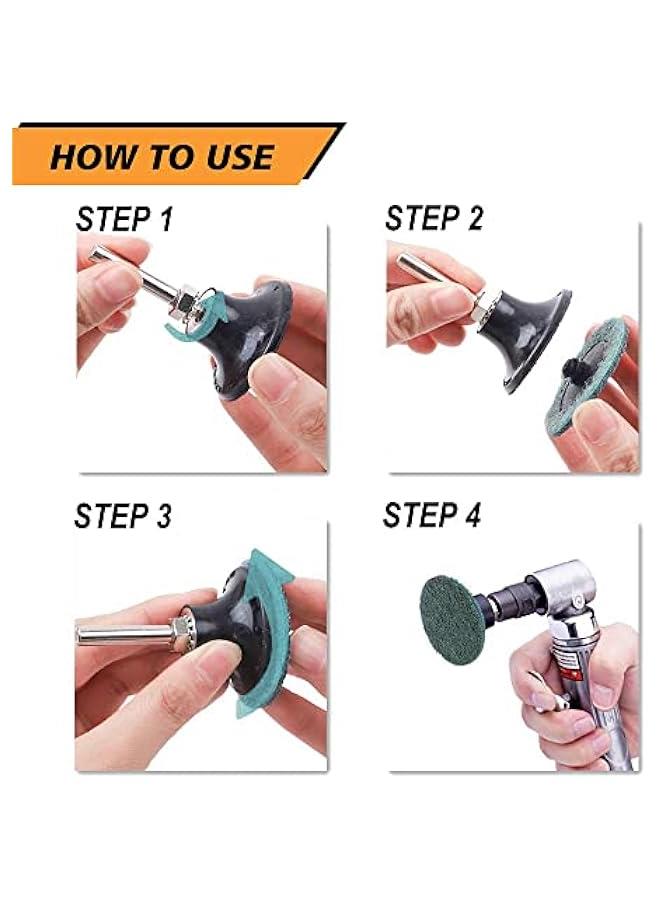 HOW TO USE

STEP 1

STEP 2

STEP 3

STEP 4