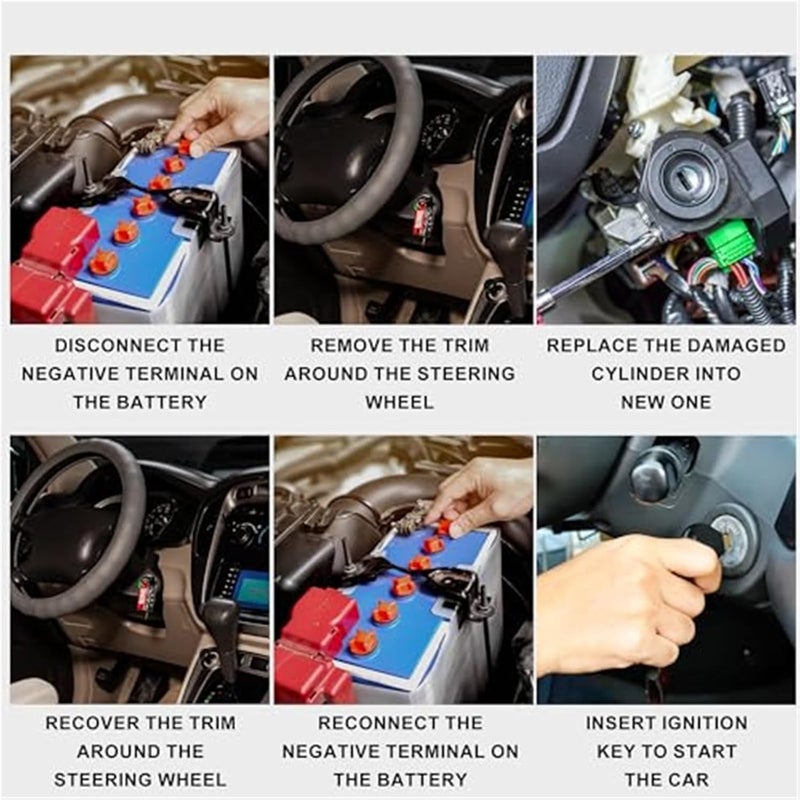 DISCONNECT THE NEGATIVE TERMINAL ON THE BATTERY

REMOVE THE TRIM AROUND THE STEERING WHEEL

REPLACE THE DAMAGED CYLINDER INTO NEW ONE

RECOVER THE TRIM AROUND THE STEERING WHEEL

RECONNECT THE NEGATIVE TERMINAL ON THE BATTERY

INSERT IGNITION KEY TO START THE CAR