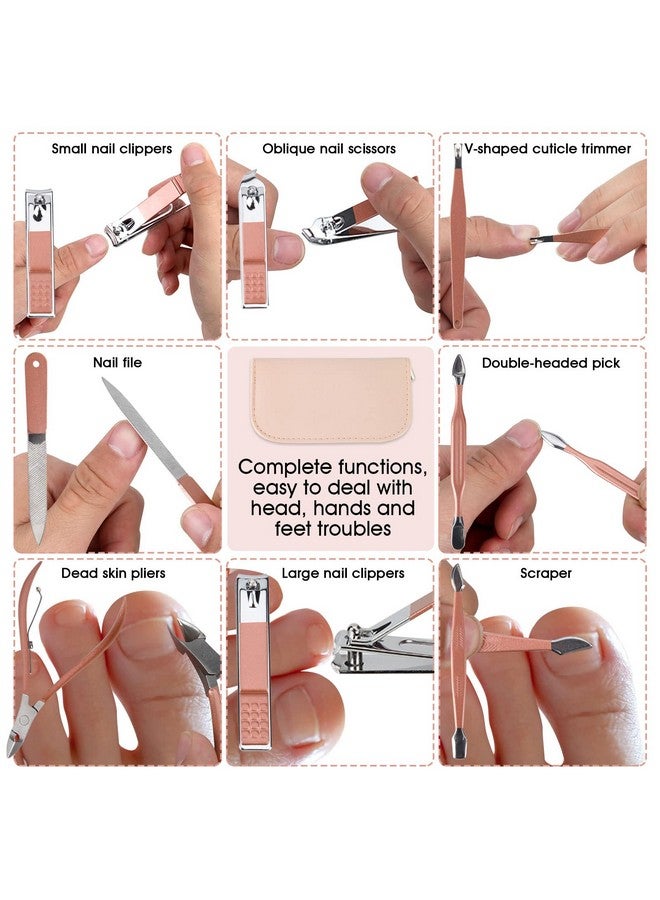 Small nail clippers

Oblique nail scissors

V-shaped cuticle trimmer

Nail file

Complete functions, easy to deal with head, hands and feet troubles

Double-headed pick

Dead skin pliers

Large nail clippers

Scraper