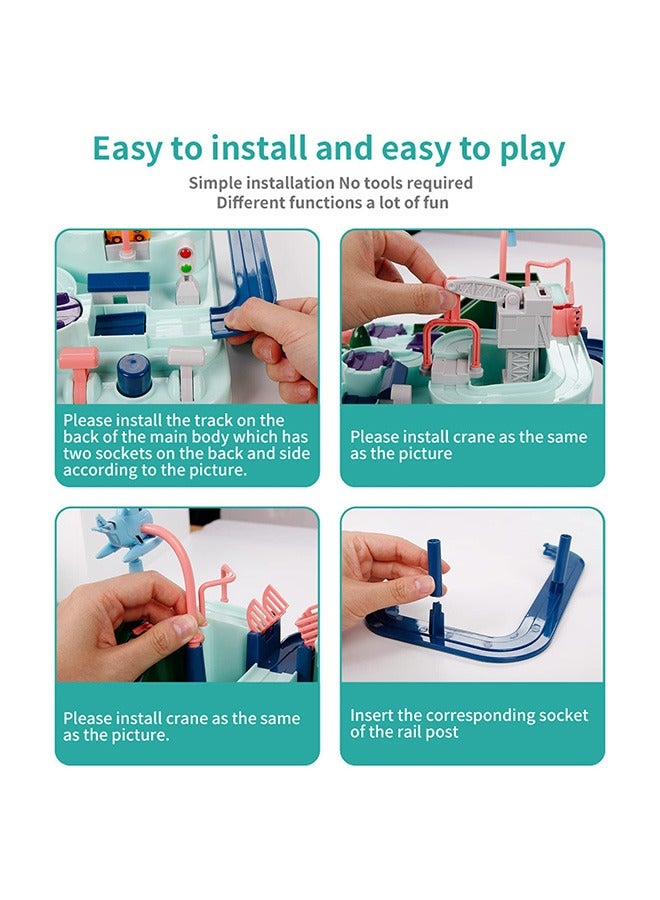 Easy to install and easy to play

Simple installation No tools required
Different functions a lot of fun

Please install the track on the back of the main body which has two sockets on the back and side according to the picture.

Please install crane as the same as the picture

Please install crane as the same as the picture.

Insert the corresponding socket of the rail post