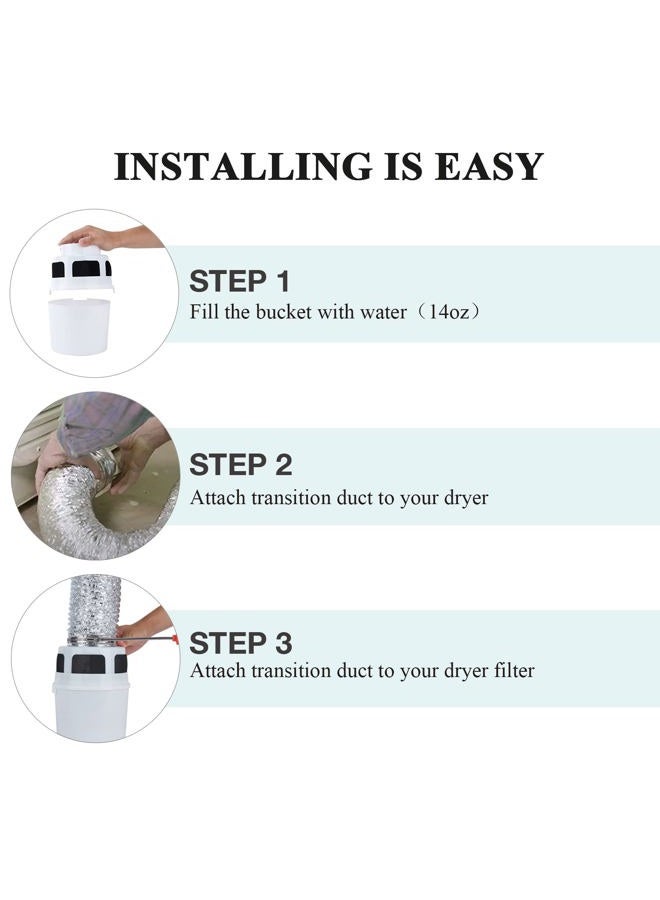 INSTALLING IS EASY

STEP 1
Fill the bucket with water（14oz）

STEP 2
Attach transition duct to your dryer

STEP 3
Attach transition duct to your dryer filter