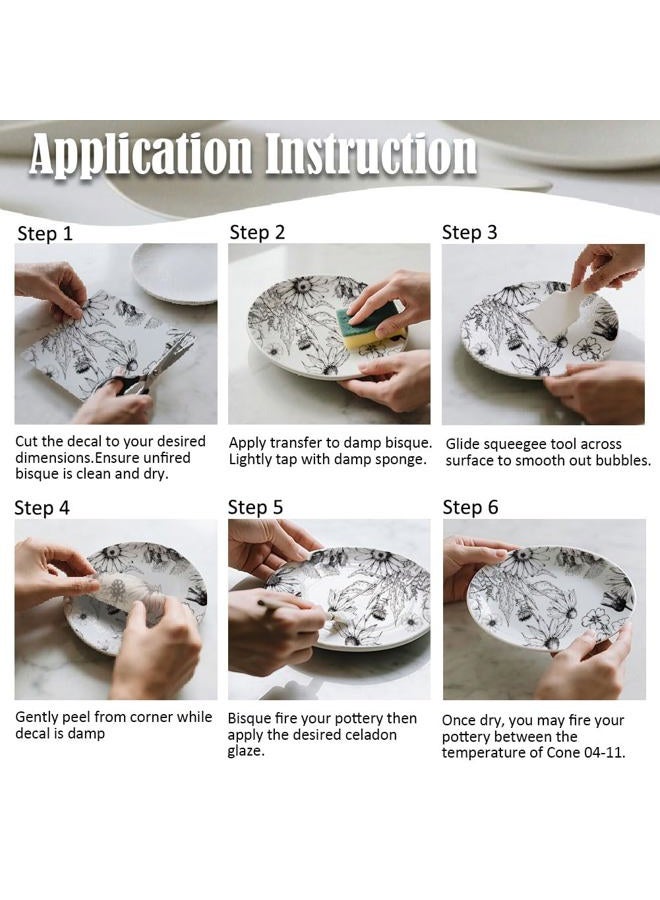 Application Instruction

Step 1

Cut the decal to your desired dimensions.Ensure unfired bisque is clean and dry.

Step 2

Apply transfer to damp bisque. Lightly tap with damp sponge.

Step 3

Glide squeegee tool across surface to smooth out bubbles.

Step 4

Gently peel from corner while decal is damp

Step 5

Bisque fire your pottery then apply the desired celadon glaze.

Step 6

Once dry, you may fire your pottery between the temperature of Cone 04-11.