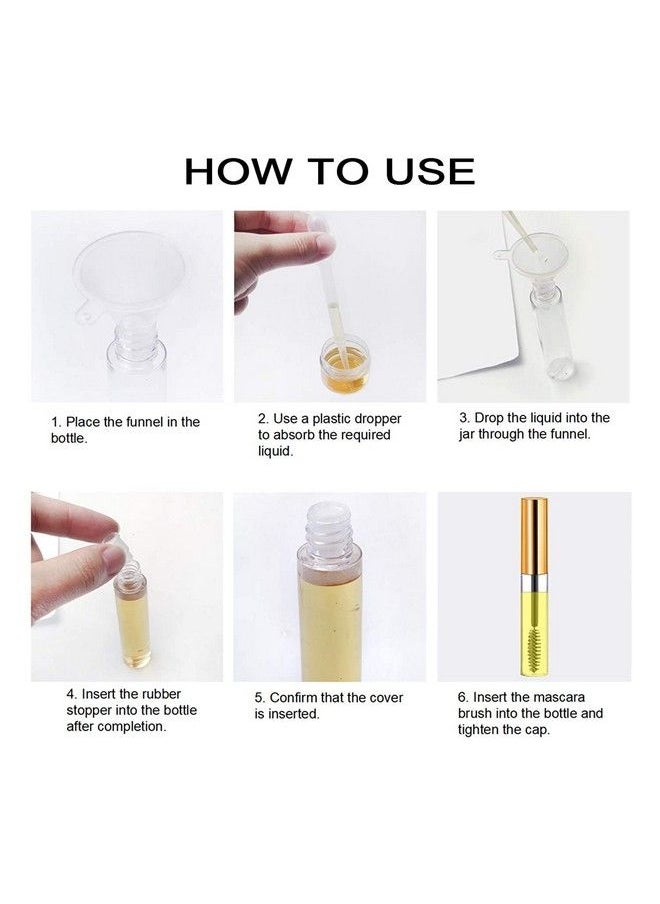 HOW TO USE

1. Place the funnel in the bottle.

2. Use a plastic dropper to absorb the required liquid.

3. Drop the liquid into the jar through the funnel.

4. Insert the rubber stopper into the bottle after completion.

5. Confirm that the cover is inserted.

6. Insert the mascara brush into the bottle and tighten the cap.