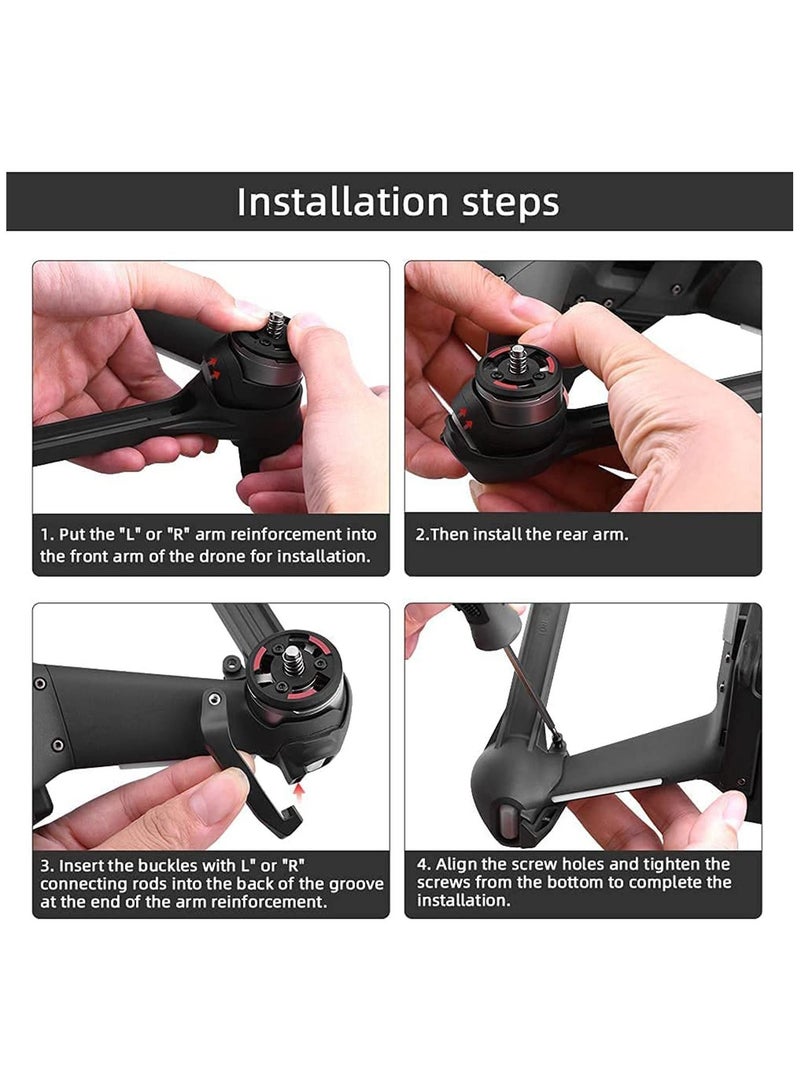 Installation steps

1. Put the "L" or "R" arm reinforcement into the front arm of the drone for installation.

2.Then install the rear arm.

3. Insert the buckles with L" or "R" connecting rods into the back of the groove at the end of the arm reinforcement.

4. Align the screw holes and tighten the screws from the bottom to complete the installation.