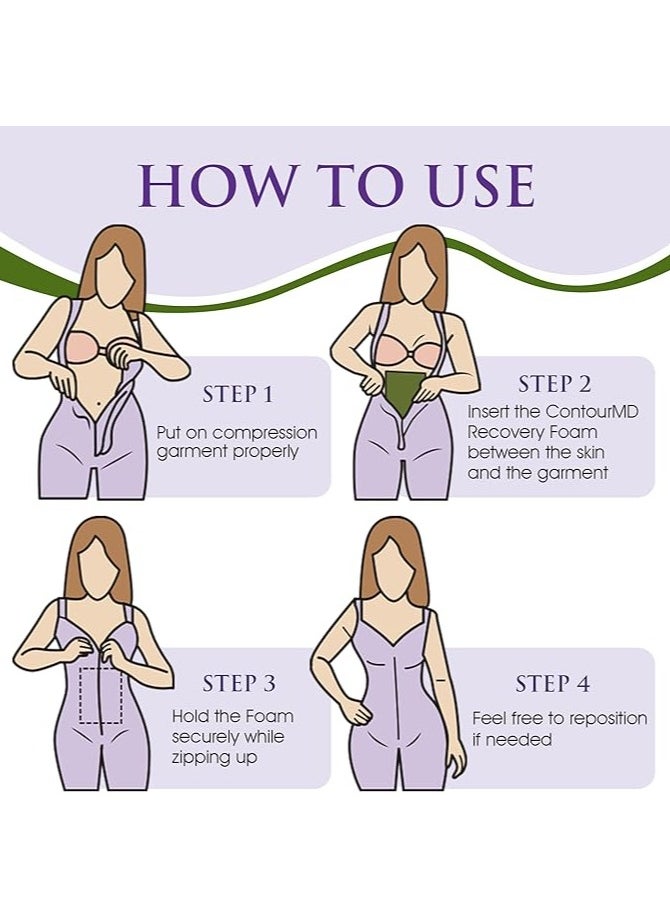 HOW TO USE

STEP 1
Put on compression garment properly

STEP 2
Insert the ContourMD Recovery Foam between the skin and the garment

STEP 3
Hold the Foam securely while zipping up

STEP 4
Feel free to reposition if needed