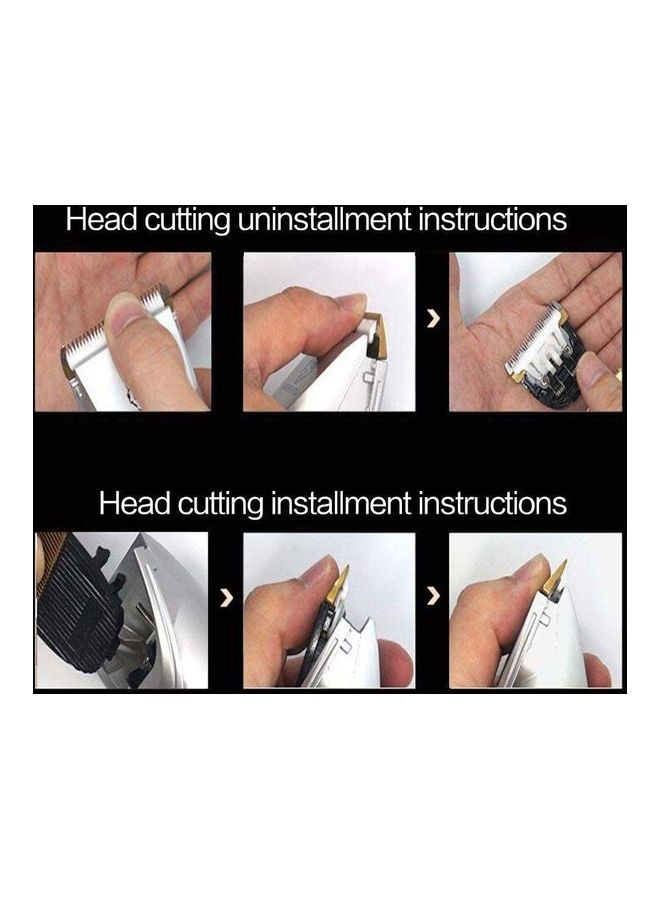 Head cutting uninstallment instructions

Head cutting installment instructions