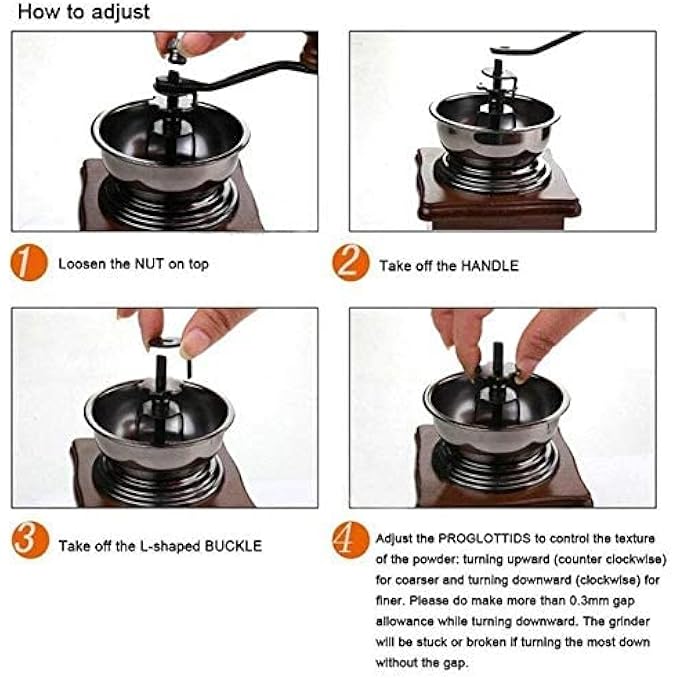 How to adjust

1 Loosen the NUT on top

2 Take off the HANDLE

3 Take off the L-shaped BUCKLE

4 Adjust the PROGLOTTIDS to control the texture of the powder: turning upward (counter clockwise) for coarser and turning downward (clockwise) for finer. Please do make more than 0.3mm gap allowance while turning downward. The grinder will be stuck or broken if turning the most down without the gap.