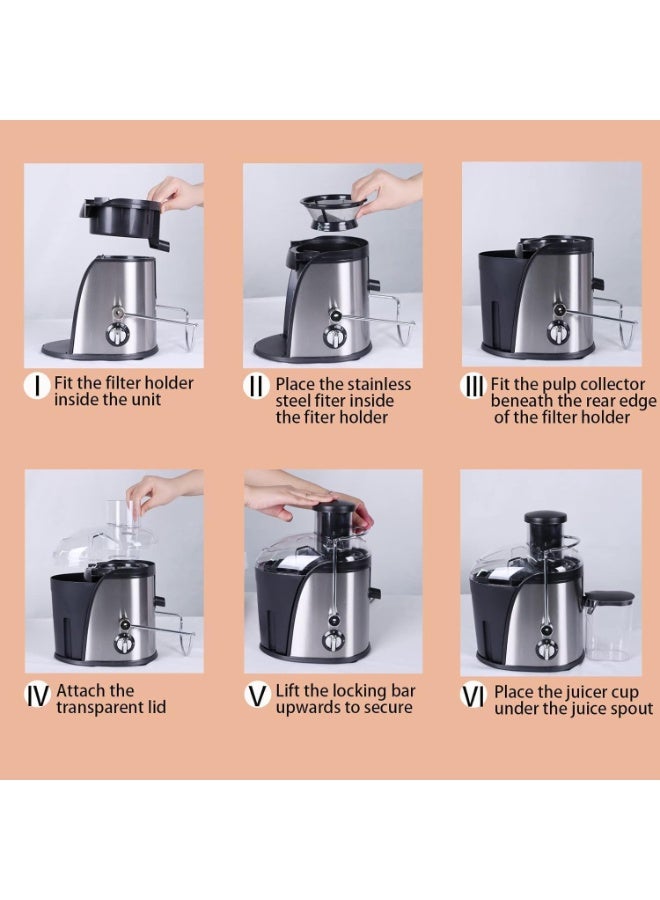 I Fit the filter holder inside the unit

II Place the stainless steel fiter inside the fiter holder

III Fit the pulp collector beneath the rear edge of the filter holder

IV Attach the transparent lid

V Lift the locking bar upwards to secure

VI Place the juicer cup under the juice spout