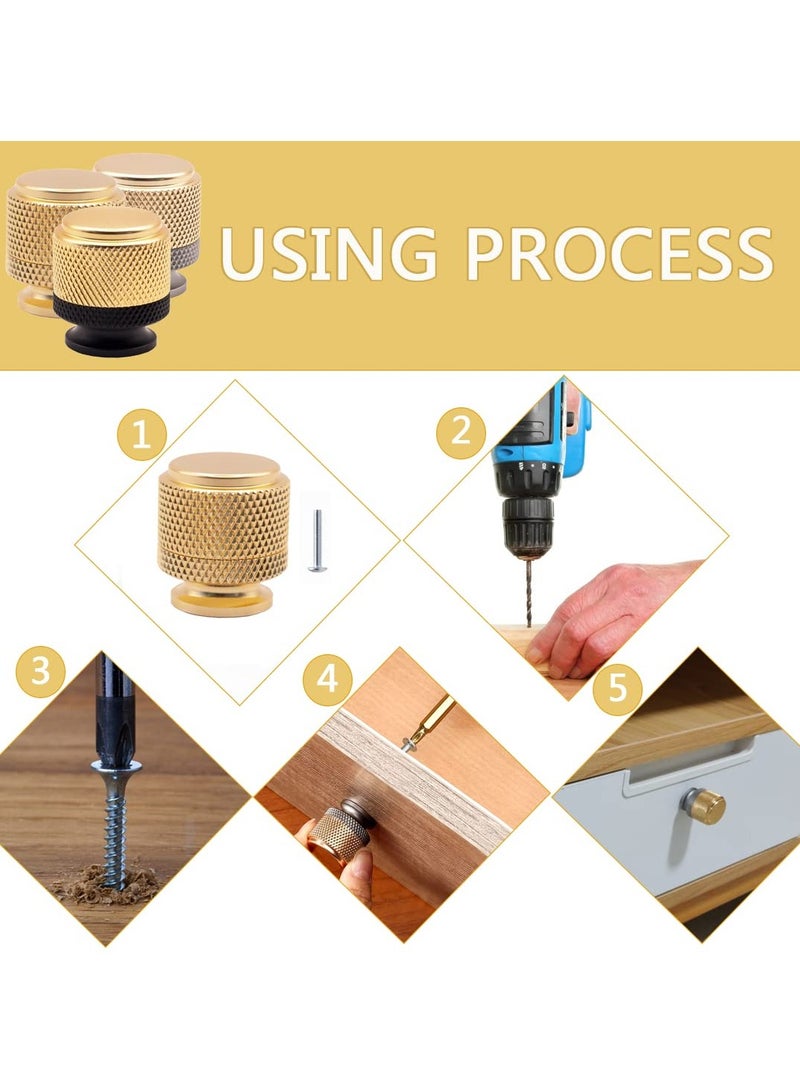 USING PROCESS

1

2

3

4

5