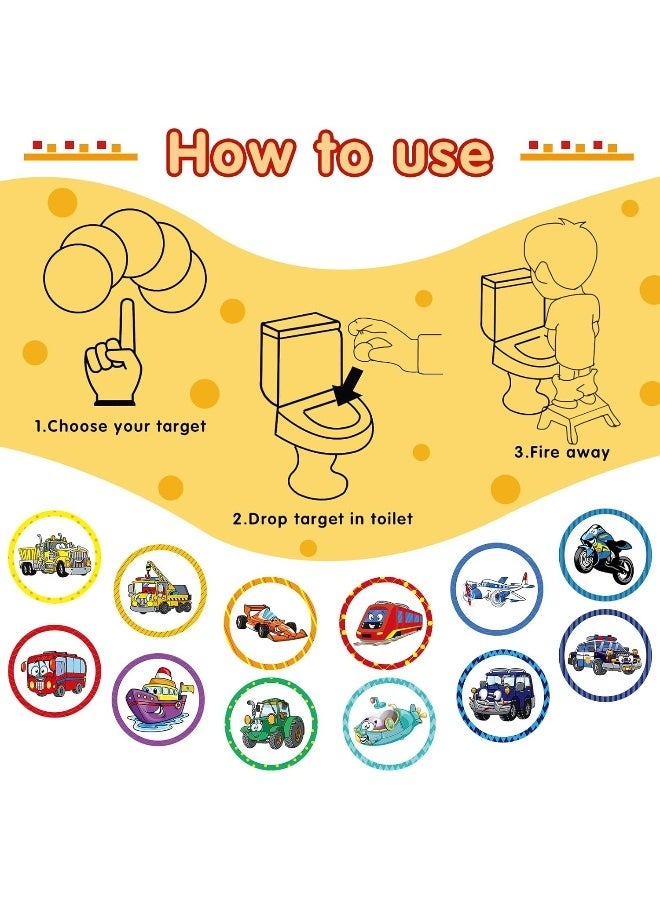 How to use

1.Choose your target

2.Drop target in toilet

3.Fire away