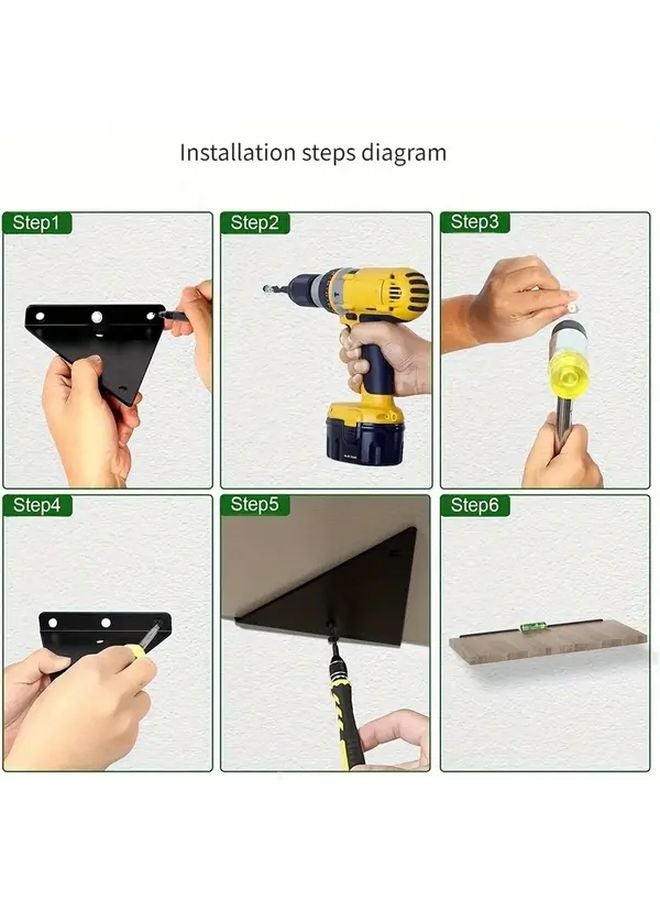 Installation steps diagram

Step1

Step2

Step3

Step4

Step5

Step6