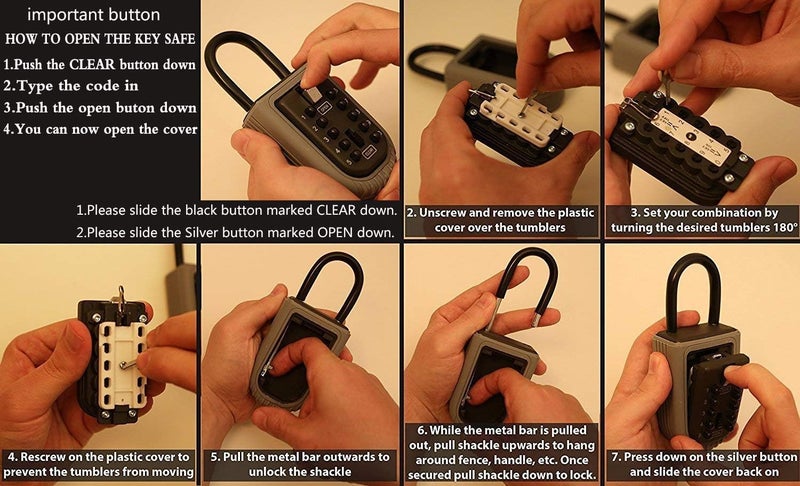 important button
HOW TO OPEN THE KEY SAFE
1.Push the CLEAR button down
2.Type the code in
3.Push the open buton down
4.You can now open the cover

1.Please slide the black button marked CLEAR down.
2.Please slide the Silver button marked OPEN down.

2. Unscrew and remove the plastic cover over the tumblers

3. Set your combination by turning the desired tumblers 180°

4. Rescrew on the plastic cover to prevent the tumblers from moving

5. Pull the metal bar outwards to unlock the shackle

6. While the metal bar is pulled out, pull shackle upwards to hang around fence, handle, etc. Once secured pull shackle down to lock.

7. Press down on the silver button and slide the cover back on