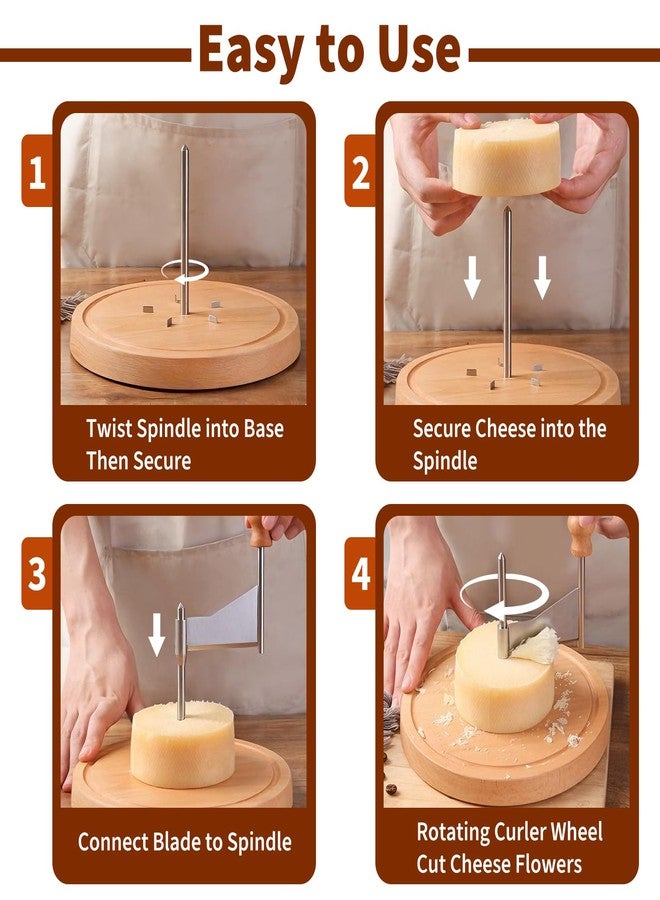 Easy to Use

1

Twist Spindle into Base Then Secure

2

Secure Cheese into the Spindle

3

Connect Blade to Spindle

4

Rotating Curler Wheel Cut Cheese Flowers