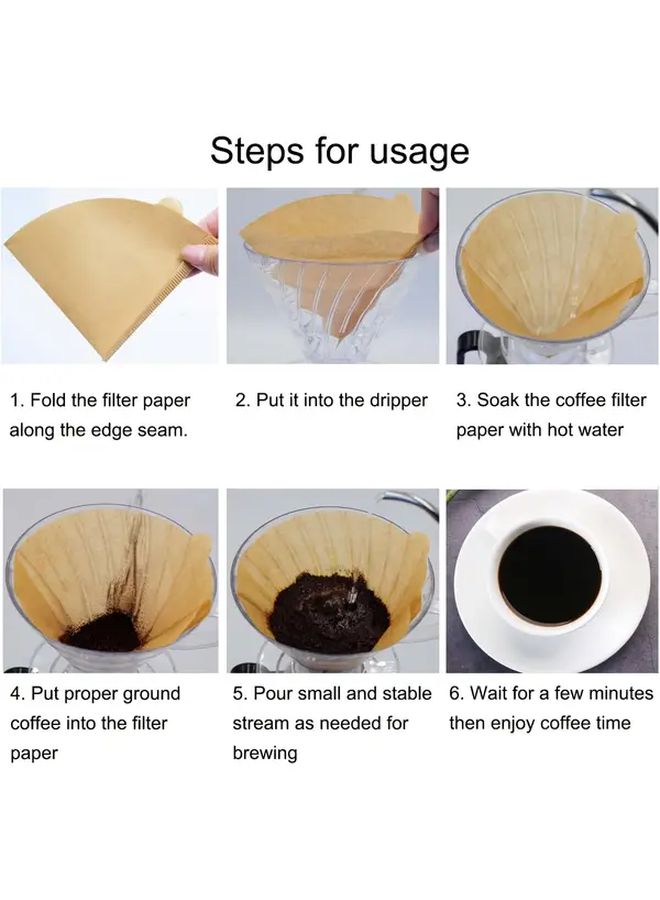 Steps for usage

1. Fold the filter paper along the edge seam.

2. Put it into the dripper

3. Soak the coffee filter paper with hot water

4. Put proper ground coffee into the filter paper

5. Pour small and stable stream as needed for brewing

6. Wait for a few minutes then enjoy coffee time