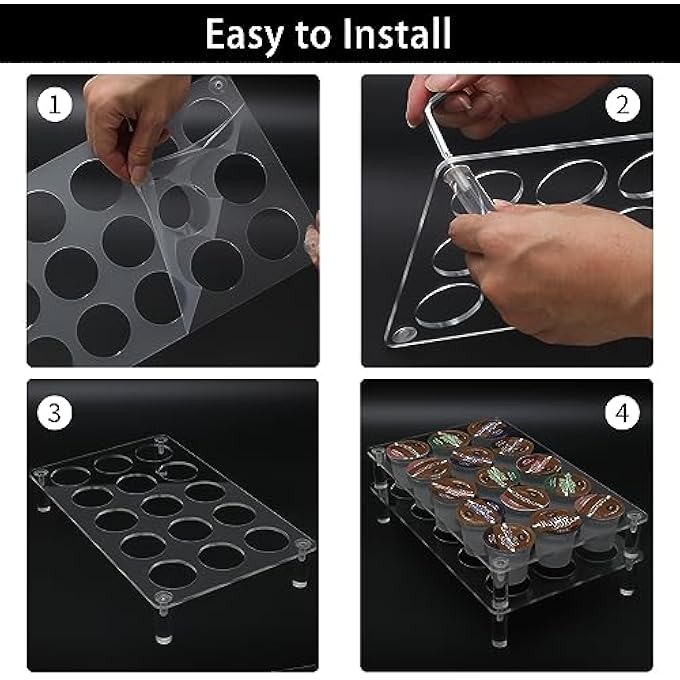 Easy to Install

1

2

3

4