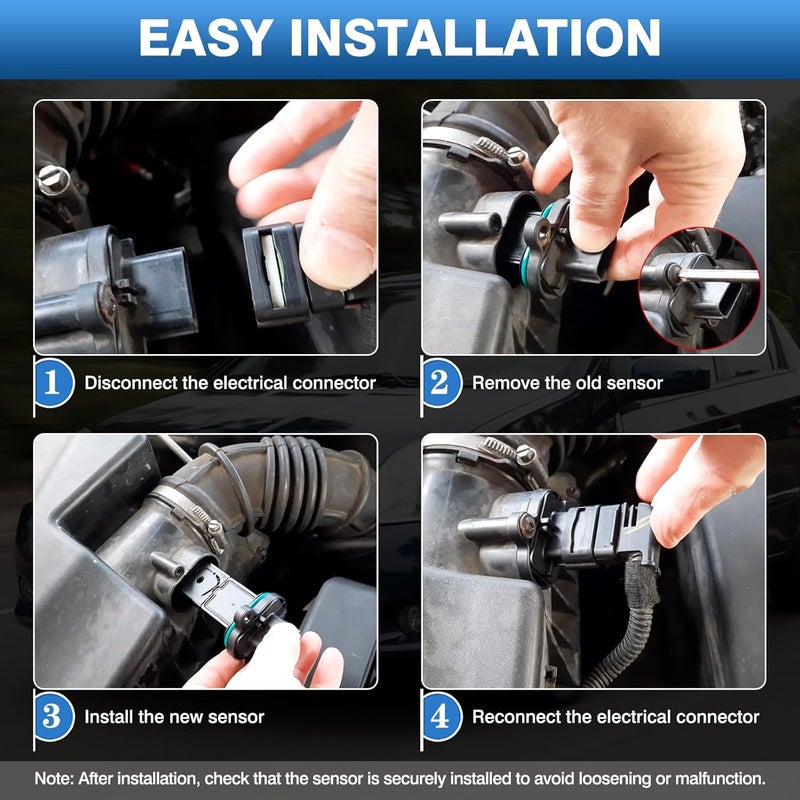 EASY INSTALLATION

1 Disconnect the electrical connector

2 Remove the old sensor

3 Install the new sensor

4 Reconnect the electrical connector

Note: After installation, check that the sensor is securely installed to avoid loosening or malfunction.