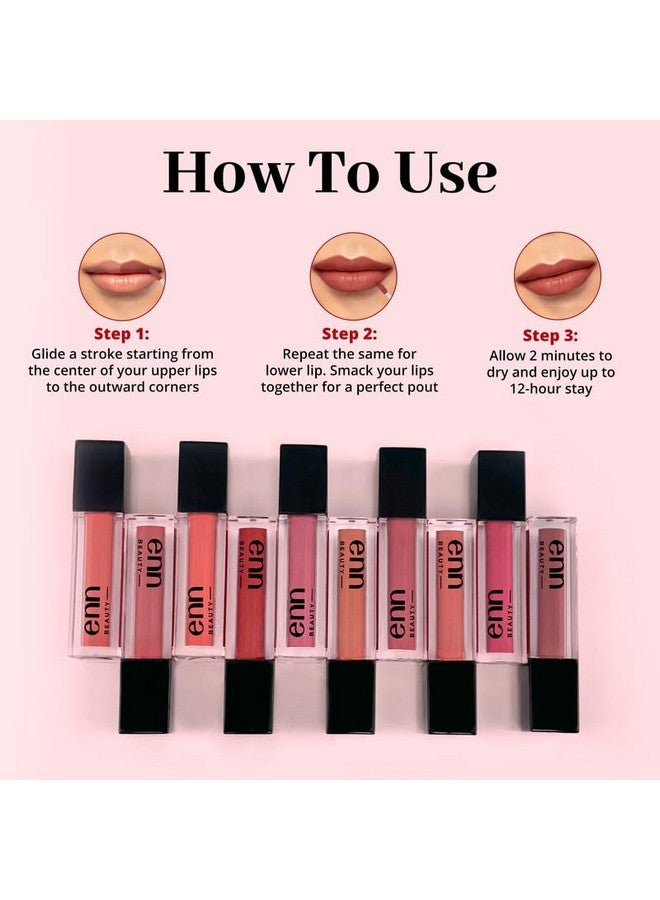 How To Use

Step 1:
Glide a stroke starting from the center of your upper lips to the outward corners

Step 2:
Repeat the same for lower lip. Smack your lips together for a perfect pout

Step 3:
Allow 2 minutes to dry and enjoy up to 12-hour stay

enn BEAUTY
enn BEAUTY
enn BEAUTY
enn BEAUTY
enn BEAUTY
enn BEAUTY
enn BEAUTY
enn BEAUTY
enn BEAUTY
enn BEAUTY