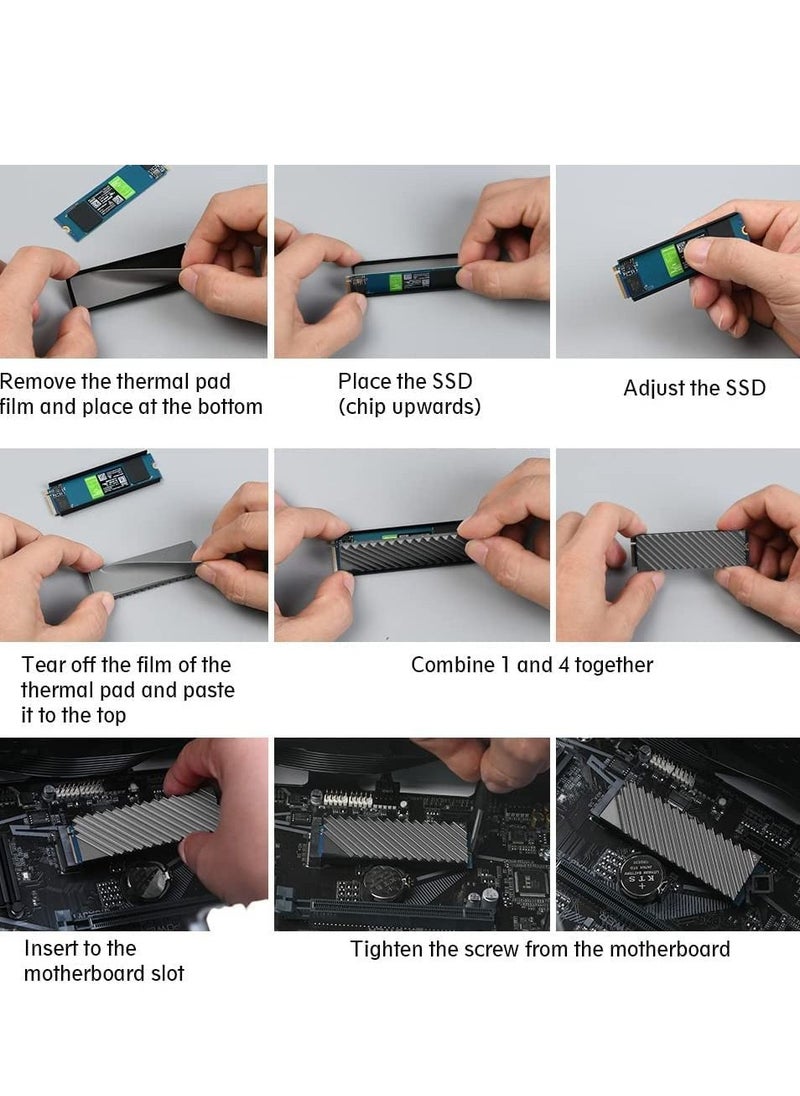 Remove the thermal pad film and place at the bottom

Place the SSD (chip upwards)

Adjust the SSD

Tear off the film of the thermal pad and paste it to the top

Combine 1 and 4 together

Insert to the motherboard slot

Tighten the screw from the motherboard