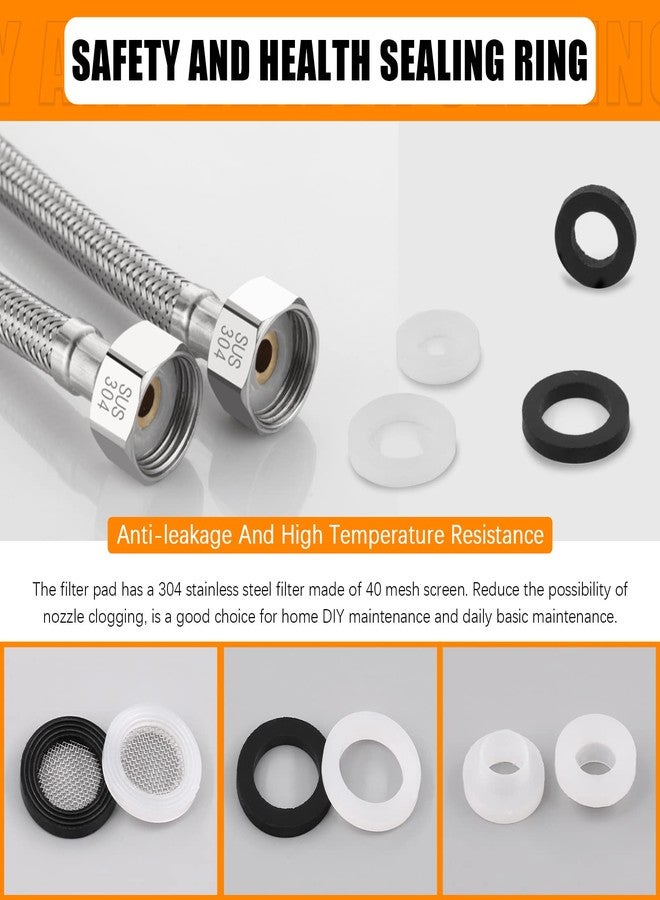 SAFETY AND HEALTH SEALING RING

SUS 304

SUS 304

Anti-leakage And High Temperature Resistance

The filter pad has a 304 stainless steel filter made of 40 mesh screen. Reduce the possibility of nozzle clogging, is a good choice for home DIY maintenance and daily basic maintenance.