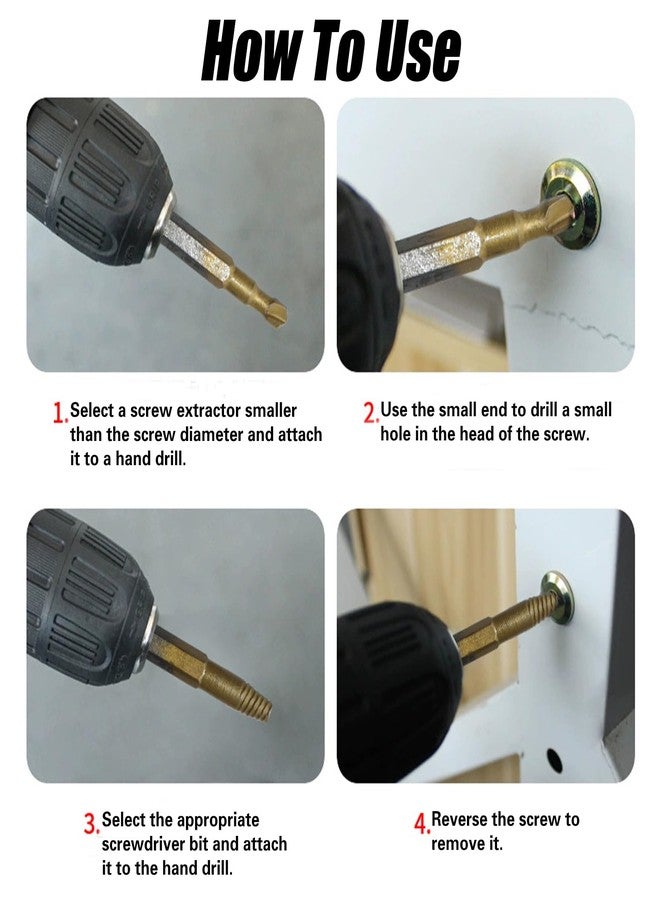 How To Use

1. Select a screw extractor smaller than the screw diameter and attach it to a hand drill.

2. Use the small end to drill a small hole in the head of the screw.

3. Select the appropriate screwdriver bit and attach it to the hand drill.

4. Reverse the screw to remove it.