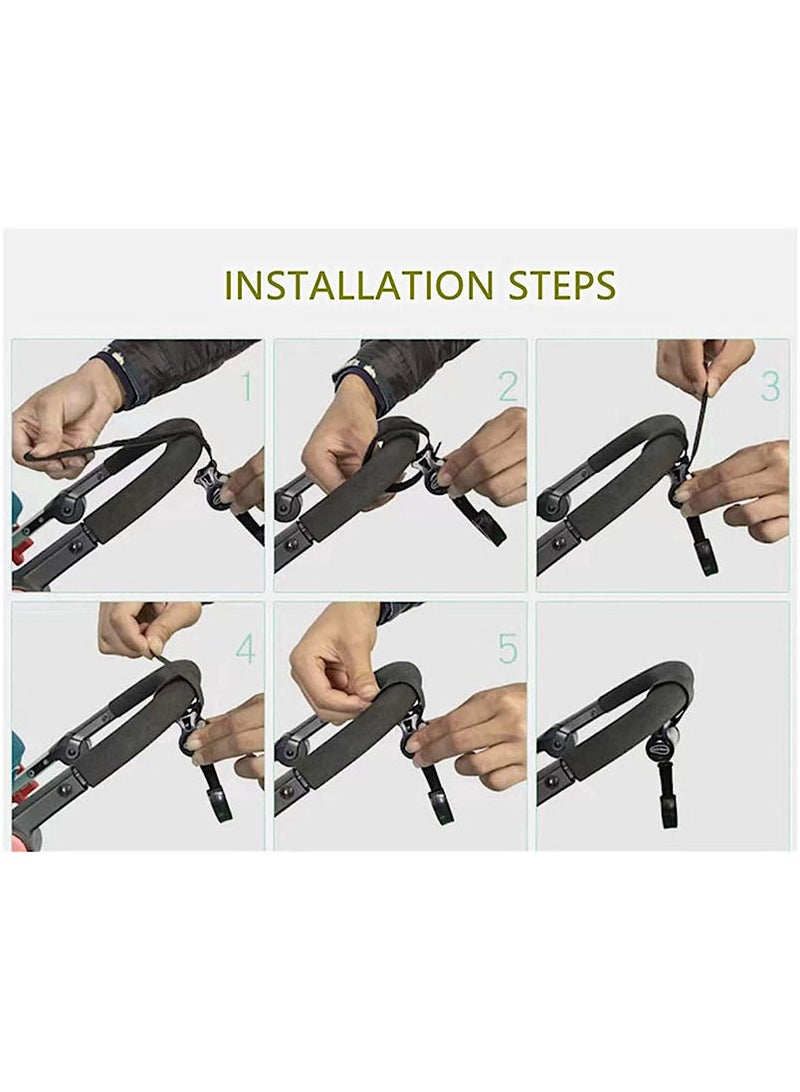 INSTALLATION STEPS

1

2

3

4

5