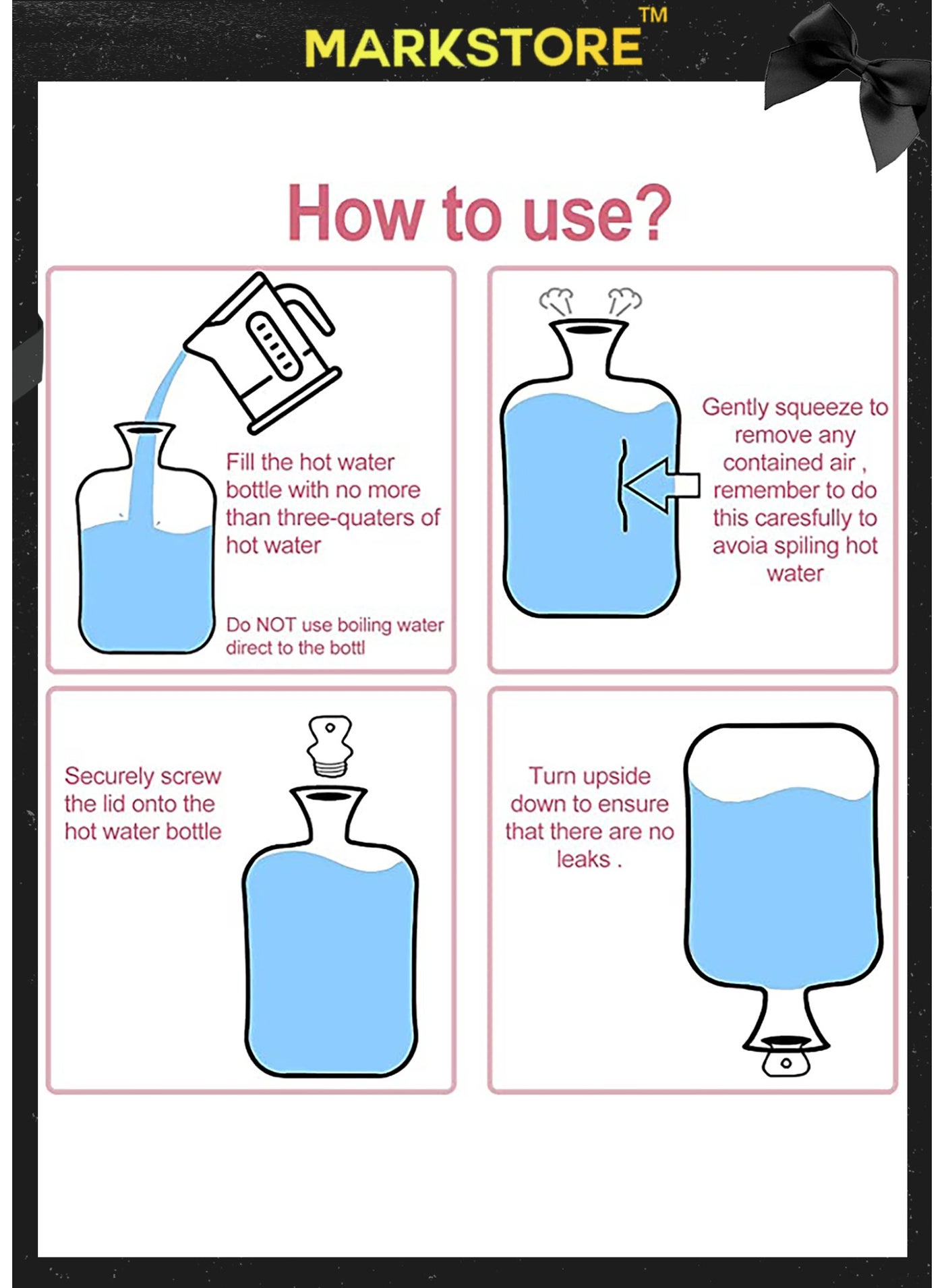 MARKSTORE™

How to use?

Fill the hot water bottle with no more than three-quaters of hot water

Do NOT use boiling water direct to the bottl

Gently squeeze to remove any contained air , remember to do this caresfully to avoia spiling hot water

Securely screw the lid onto the hot water bottle

Turn upside down to ensure that there are no leaks .