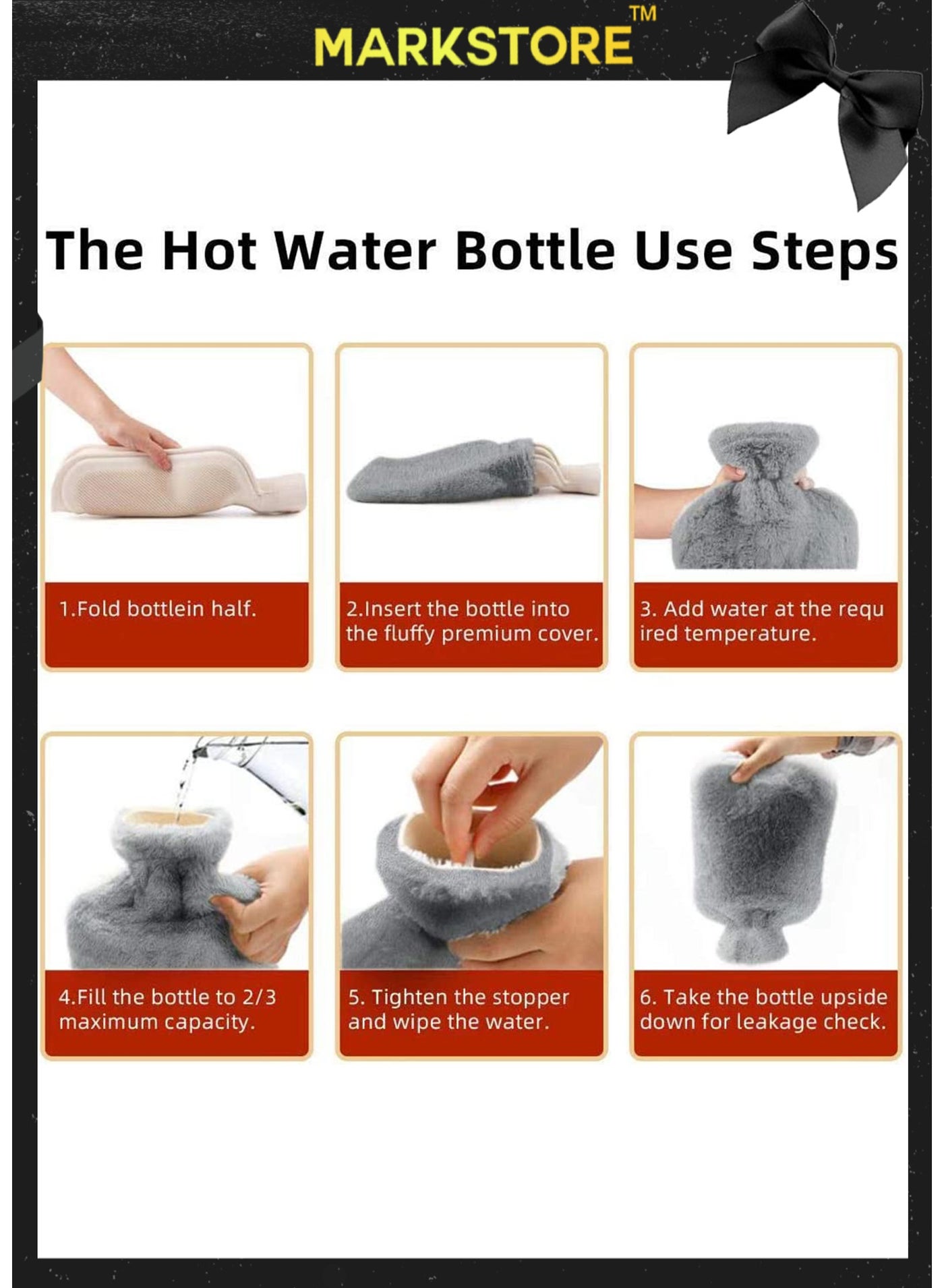 MARKSTORE™

The Hot Water Bottle Use Steps

1.Fold bottlein half.

2.Insert the bottle into the fluffy premium cover.

3. Add water at the requ ired temperature.

4.Fill the bottle to 2/3 maximum capacity.

5. Tighten the stopper and wipe the water.

6. Take the bottle upside down for leakage check.