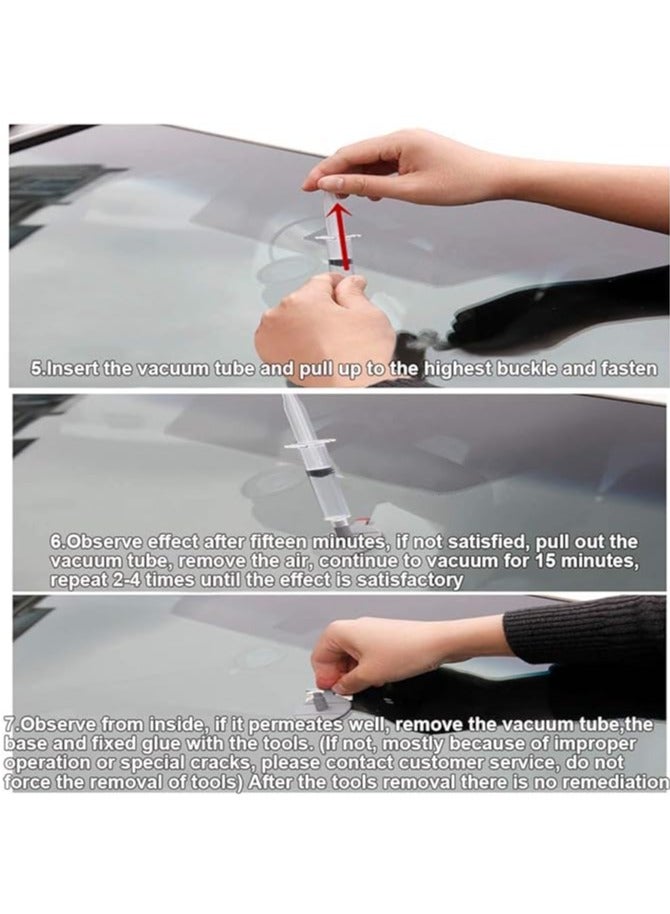 5.Insert the vacuum tube and pull up to the highest buckle and fasten

6.Observe effect after fifteen minutes, if not satisfied, pull out the vacuum tube, remove the air, continue to vacuum for 15 minutes, repeat 2-4 times until the effect is satisfactory

7.Observe from inside, if it permeates well, remove the vacuum tube,the base and fixed glue with the tools. (If not, mostly because of improper operation or special cracks, please contact customer service, do not force the removal of tools) After the tools removal there is no remediation