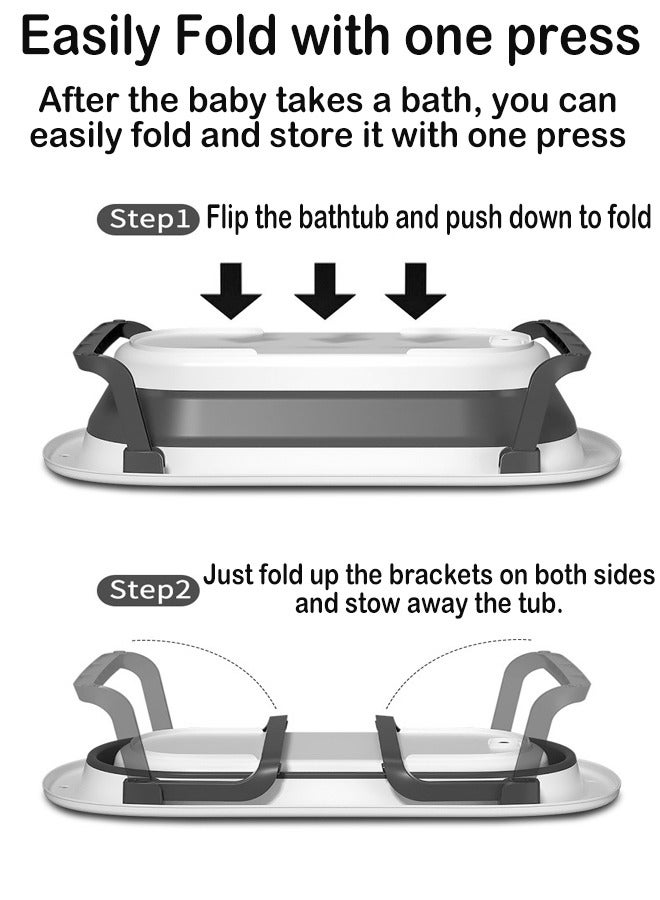 Easily Fold with one press

After the baby takes a bath, you can easily fold and store it with one press

Step1 Flip the bathtub and push down to fold

Step2 Just fold up the brackets on both sides and stow away the tub.